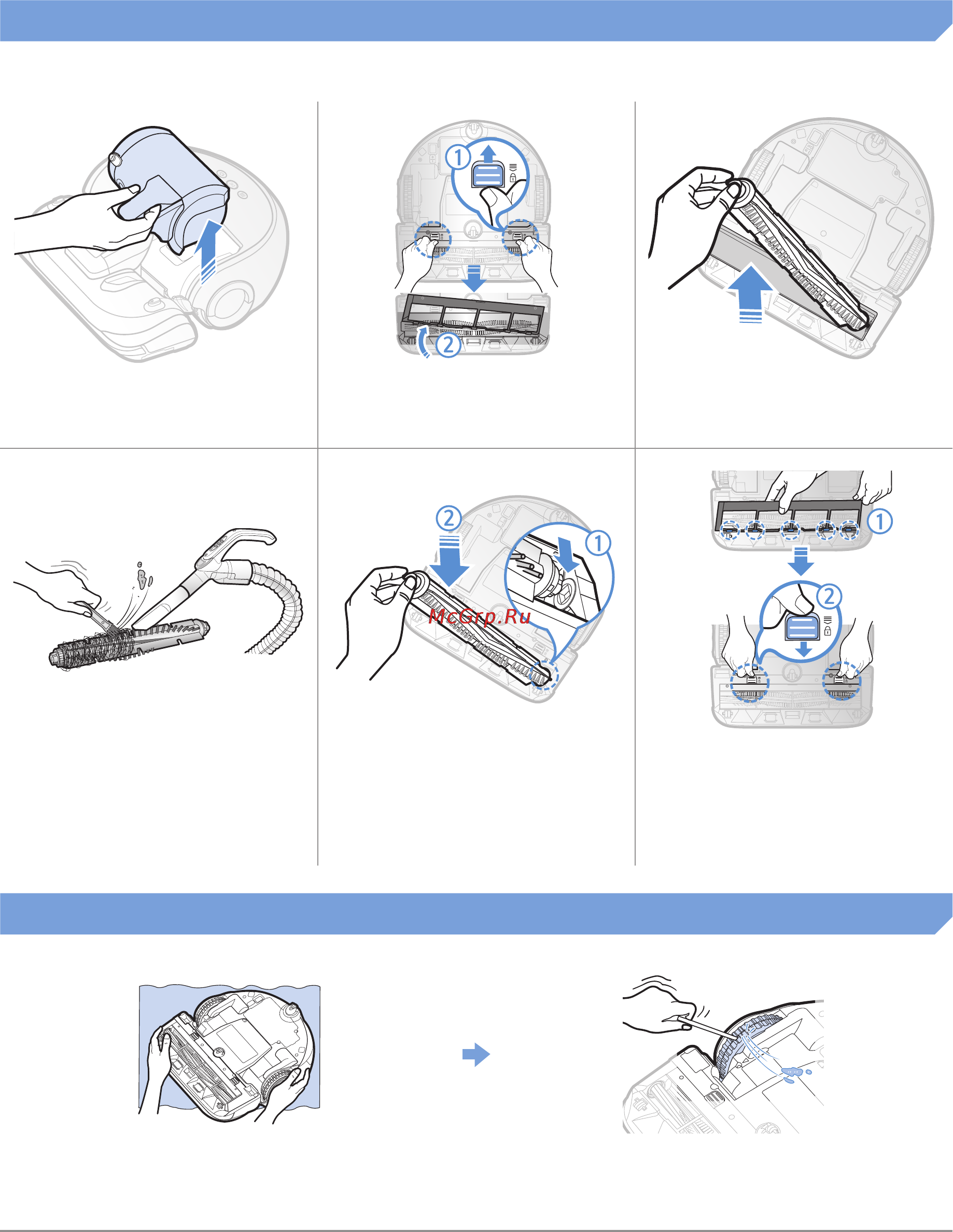 1
2
2
1
McGrp.Ru
1
2