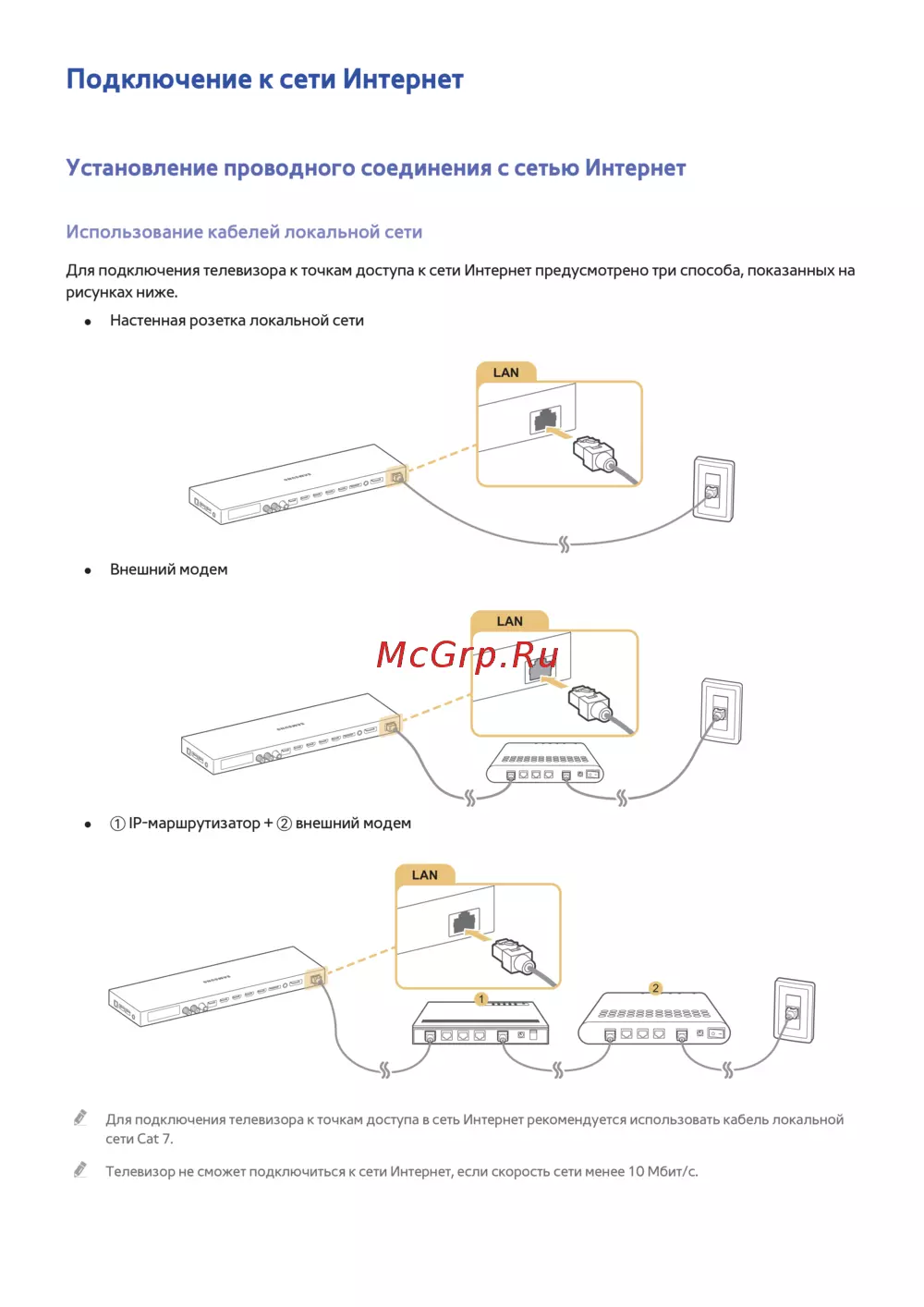 Подключение к сети Интернет

Установление проводного соединения с сетью Интернет

Использование кабелей локальной сети

Для подключения телевизора к точкам доступа к сети Интернет предусмотрено три способа, показанных на рисунках ниже.

• Настенная розетка локальной сети

LAN

SAMSUNG

• Внешний модем

LAN

McGrp.Ru

SAMSUNG

• ① IP-маршрутизатор + ② внешний модем

LAN

SAMSUNG

1

2

Для подключения телевизора к точкам доступа в сеть Интернет рекомендуется использовать кабель локальной сети Cat 7.

Телевизор не сможет подключиться к сети Интернет, если скорость сети менее 10 Мбит/с.