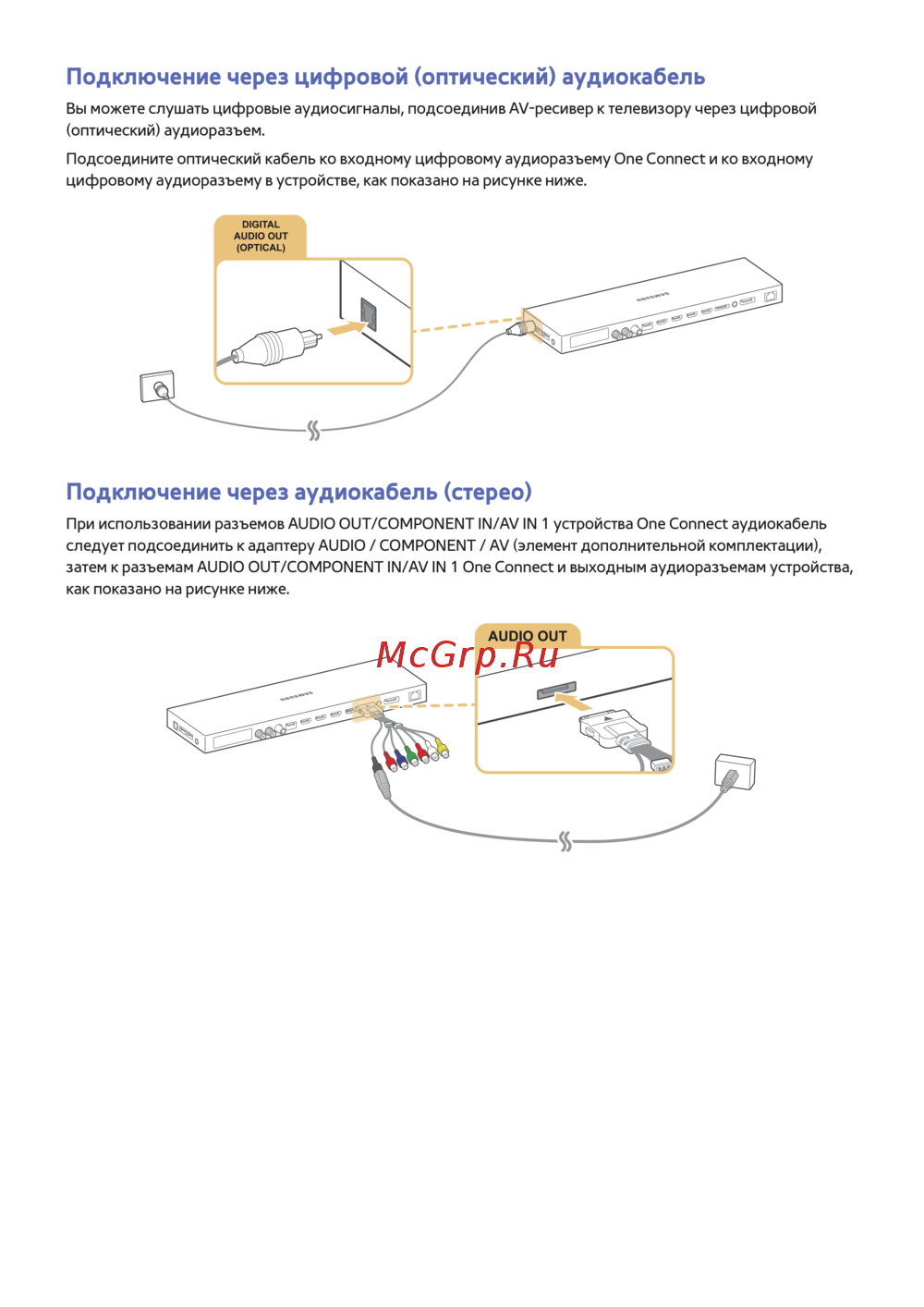 Подключение через цифровой (оптический) аудиокабель

Вы можете слушать цифровые аудиосигналы, подсоединив AV-ресивер к телевизору через цифровой (оптический) аудиоразъем.

Подсоедините оптический кабель ко входному цифровому аудиоразъему One Connect и ко входному цифровому аудиоразъему в устройстве, как показано на рисунке ниже.

DIGITAL AUDIO OUT (OPTICAL)

SAMSUNG

Подключение через аудиокабель (стерео)

При использовании разъемов AUDIO OUT/COMPONENT IN/AV IN 1 устройства One Connect аудиокабель следует подсоединить к адаптеру AUDIO / COMPONENT / AV (элемент дополнительной комплектации), затем к разъемам AUDIO OUT/COMPONENT IN/AV IN 1 One Connect и выходным аудиоразъемам устройства, как показано на рисунке ниже.

AUDIO OUT

McGrp.Ru

SAMSUNG