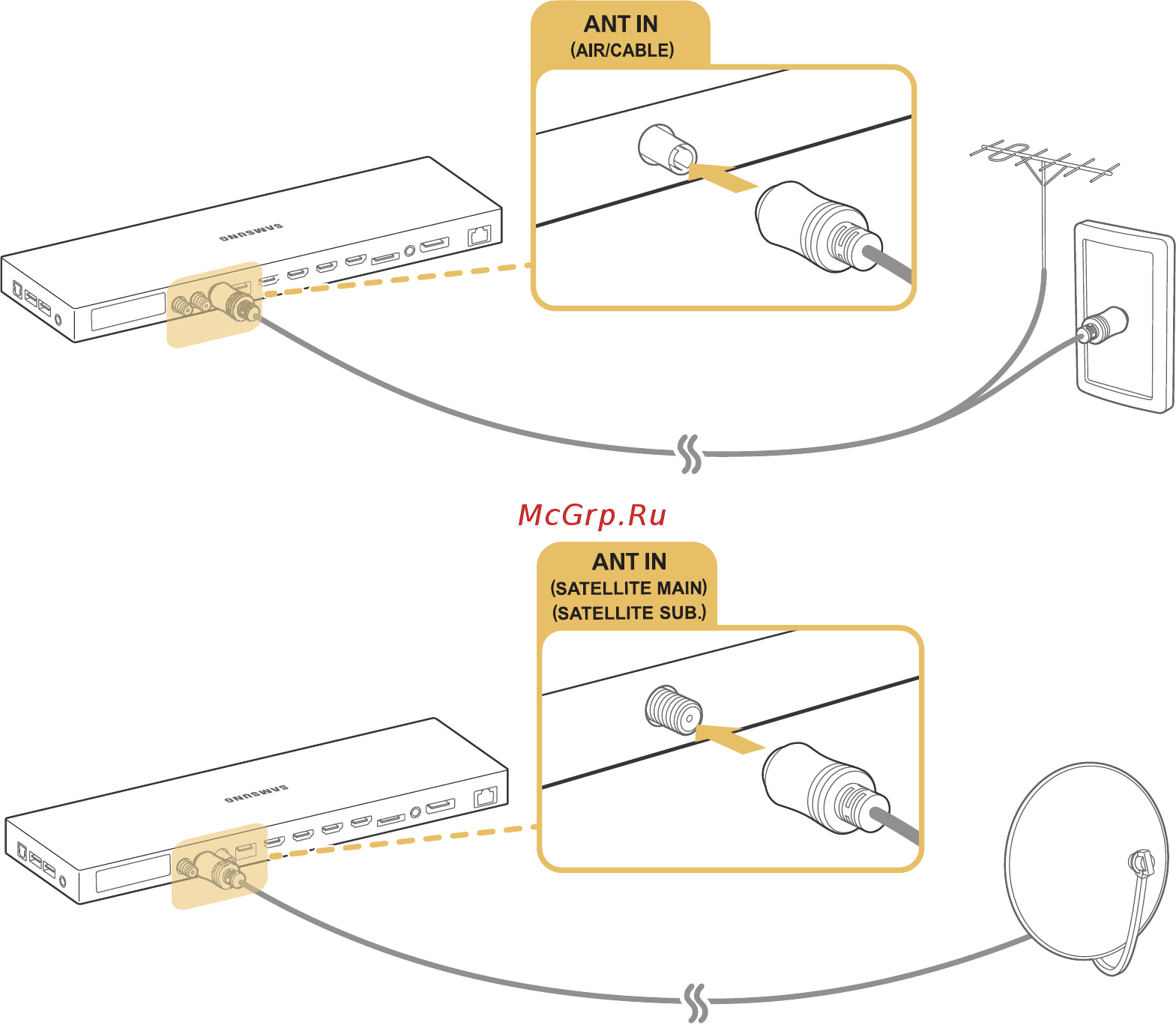 ANT IN
(AIR/CABLE)

SAMSUNG

McGrp.Ru

ANT IN
(SATELLITE MAIN)
(SATELLITE SUB.)

SAMSUNG