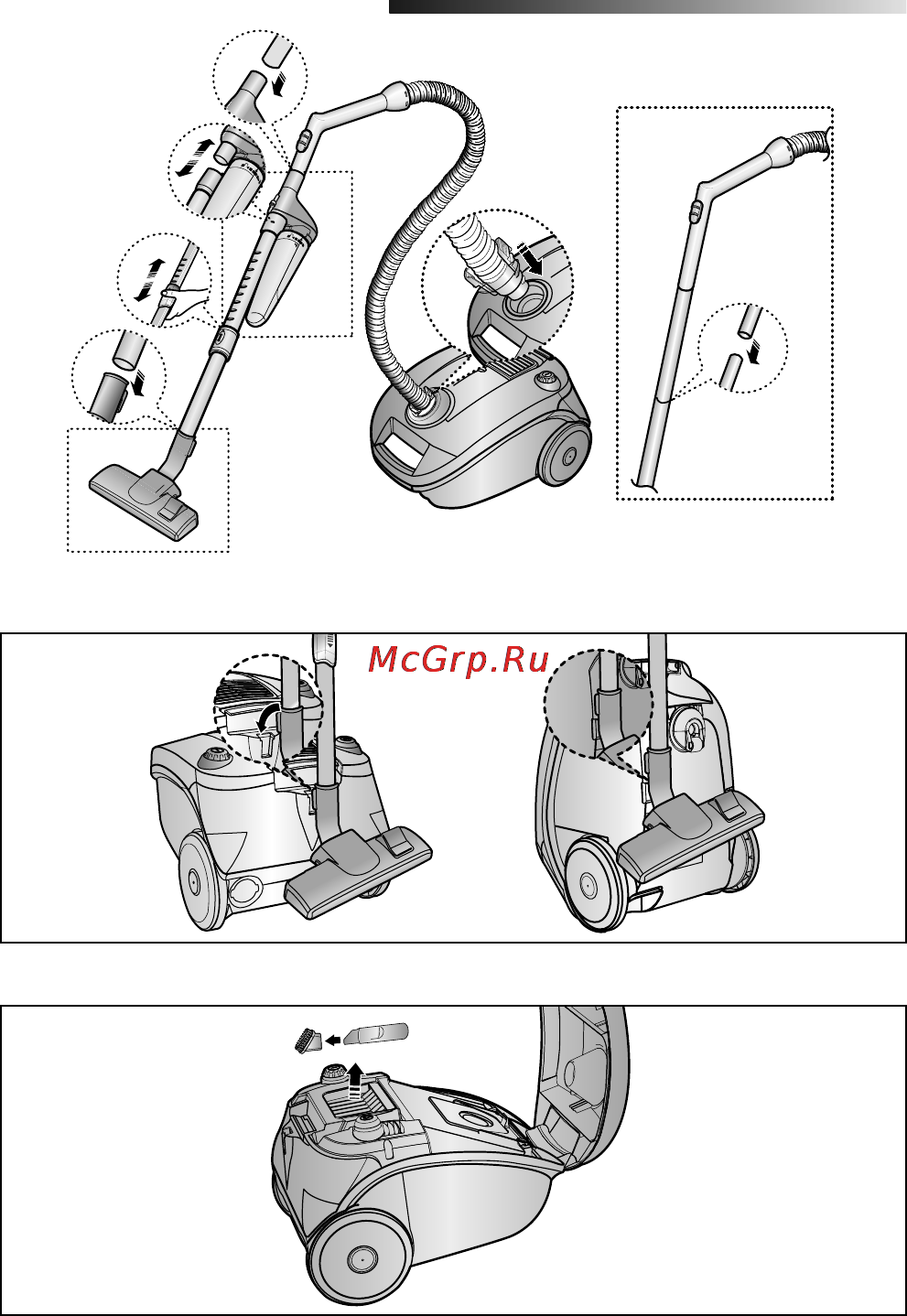 McGrp.Ru