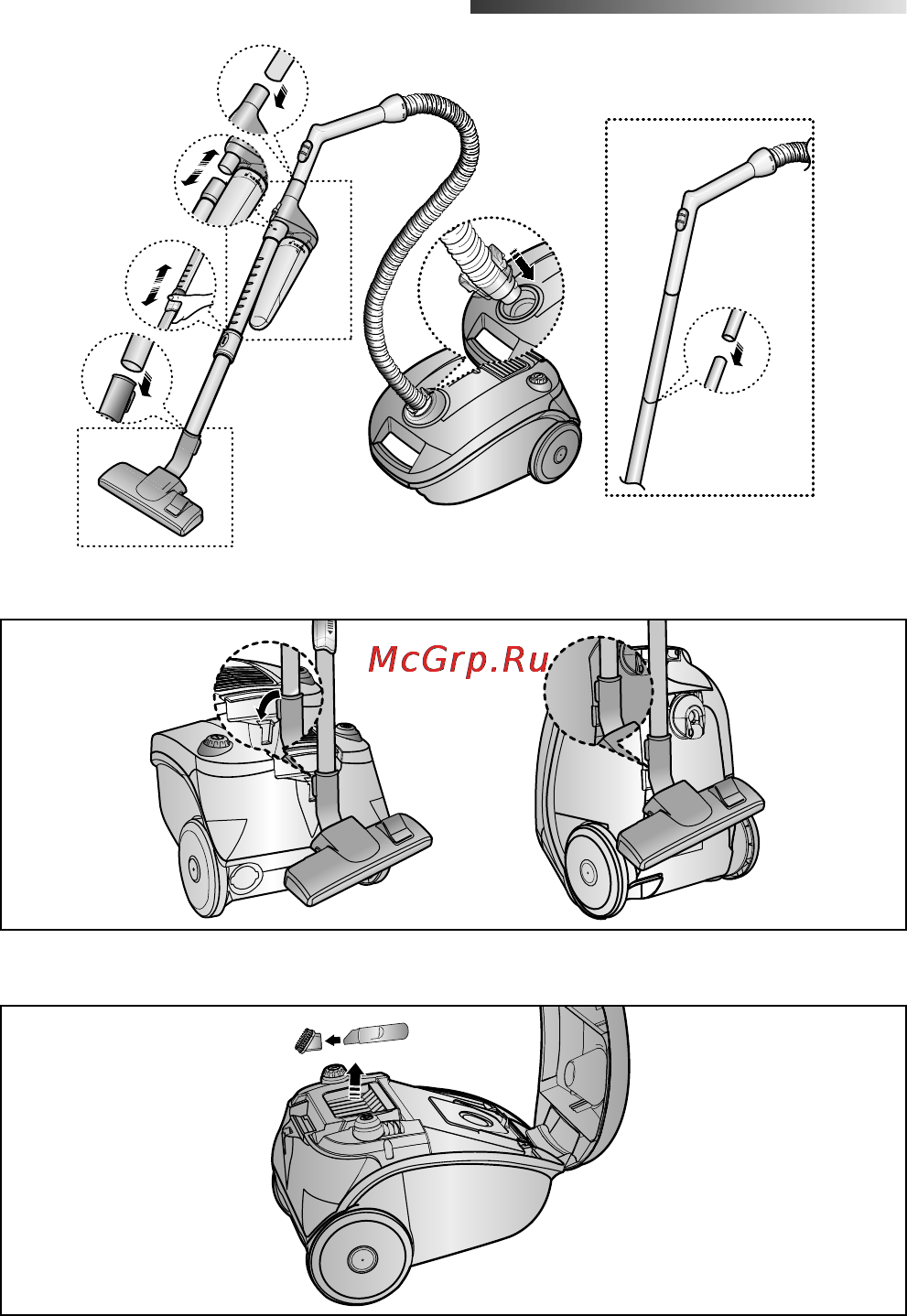 McGrp.Ru