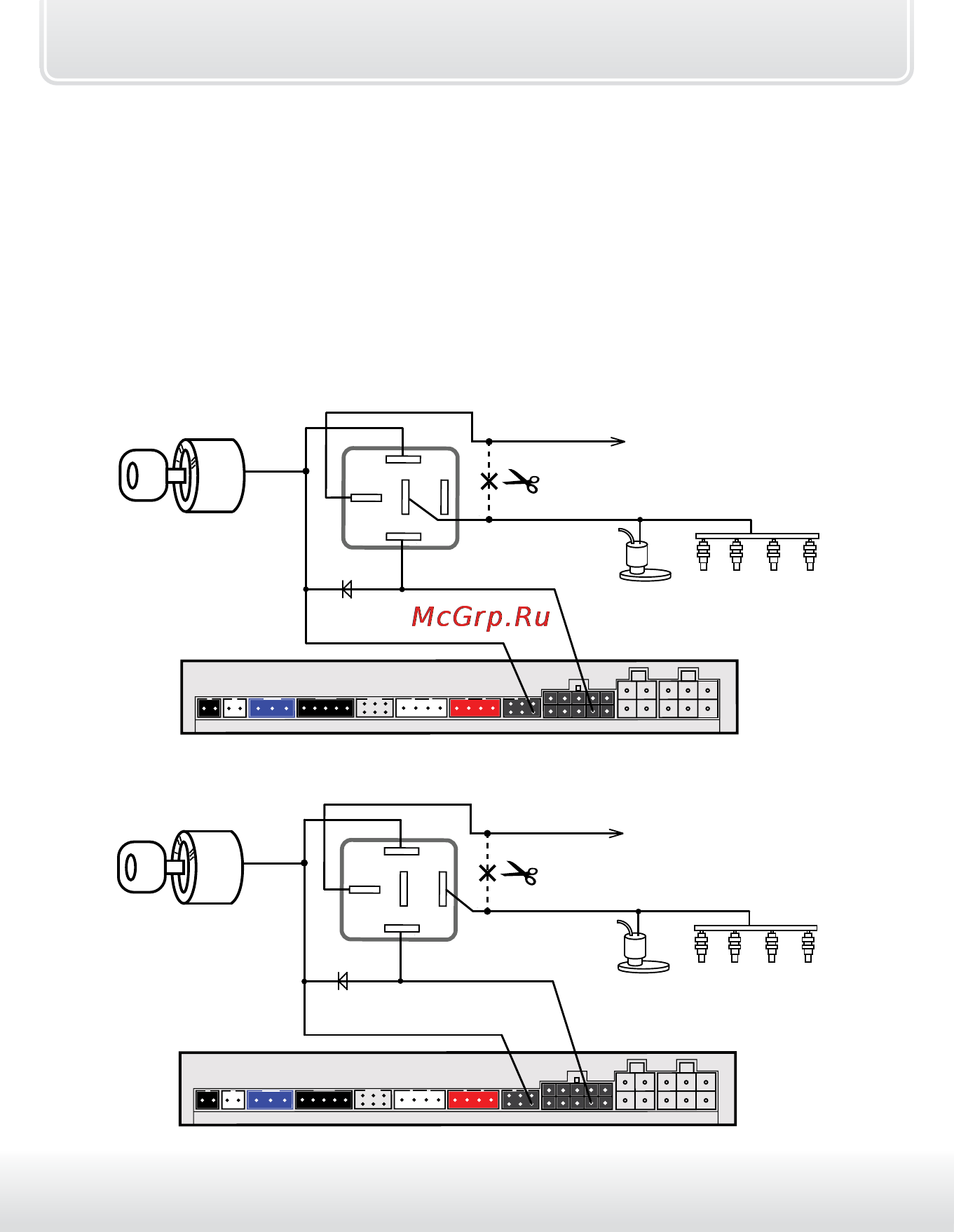 McGrp.Ru