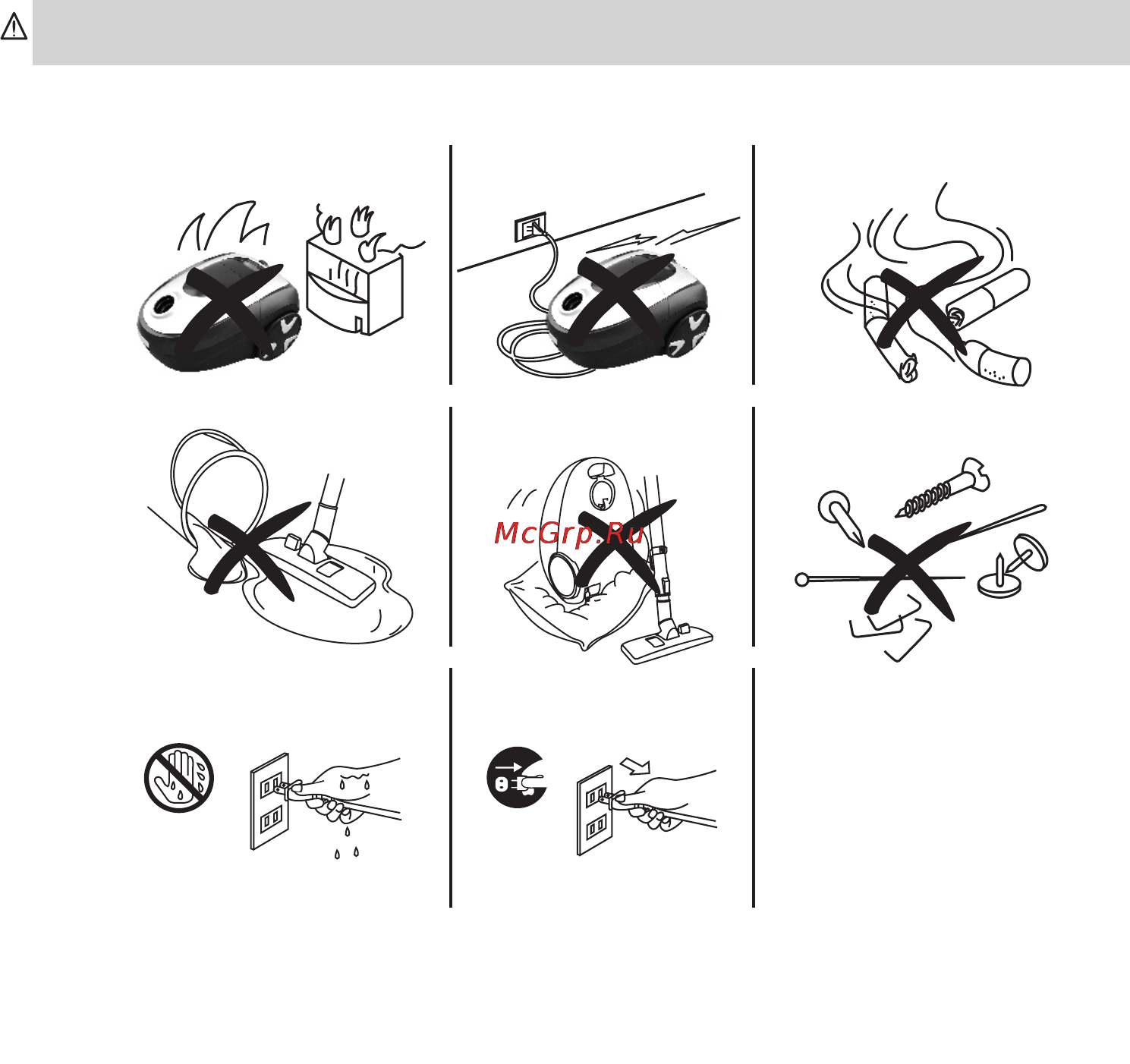 McGrp.Ru