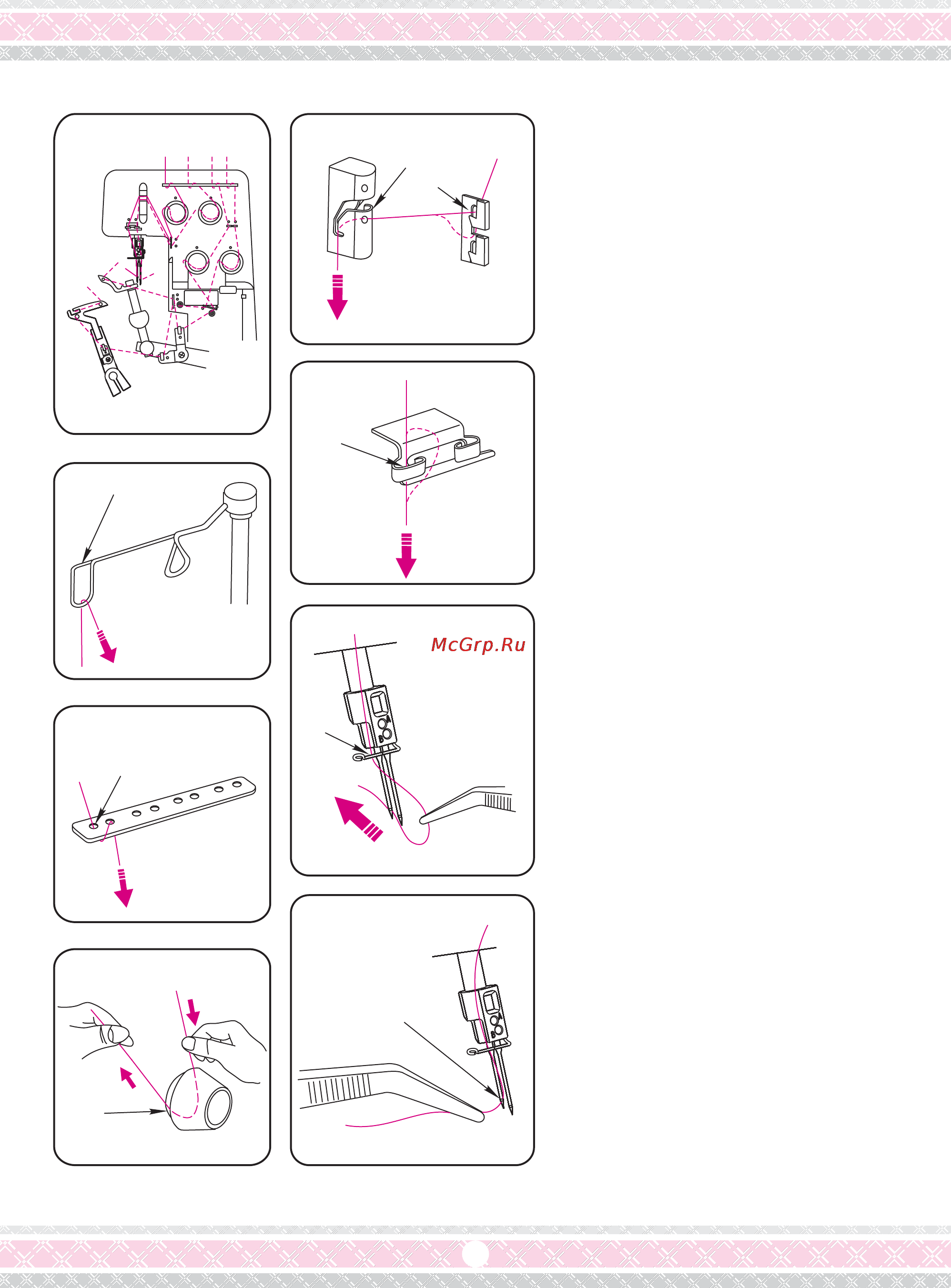 McGrp.Ru