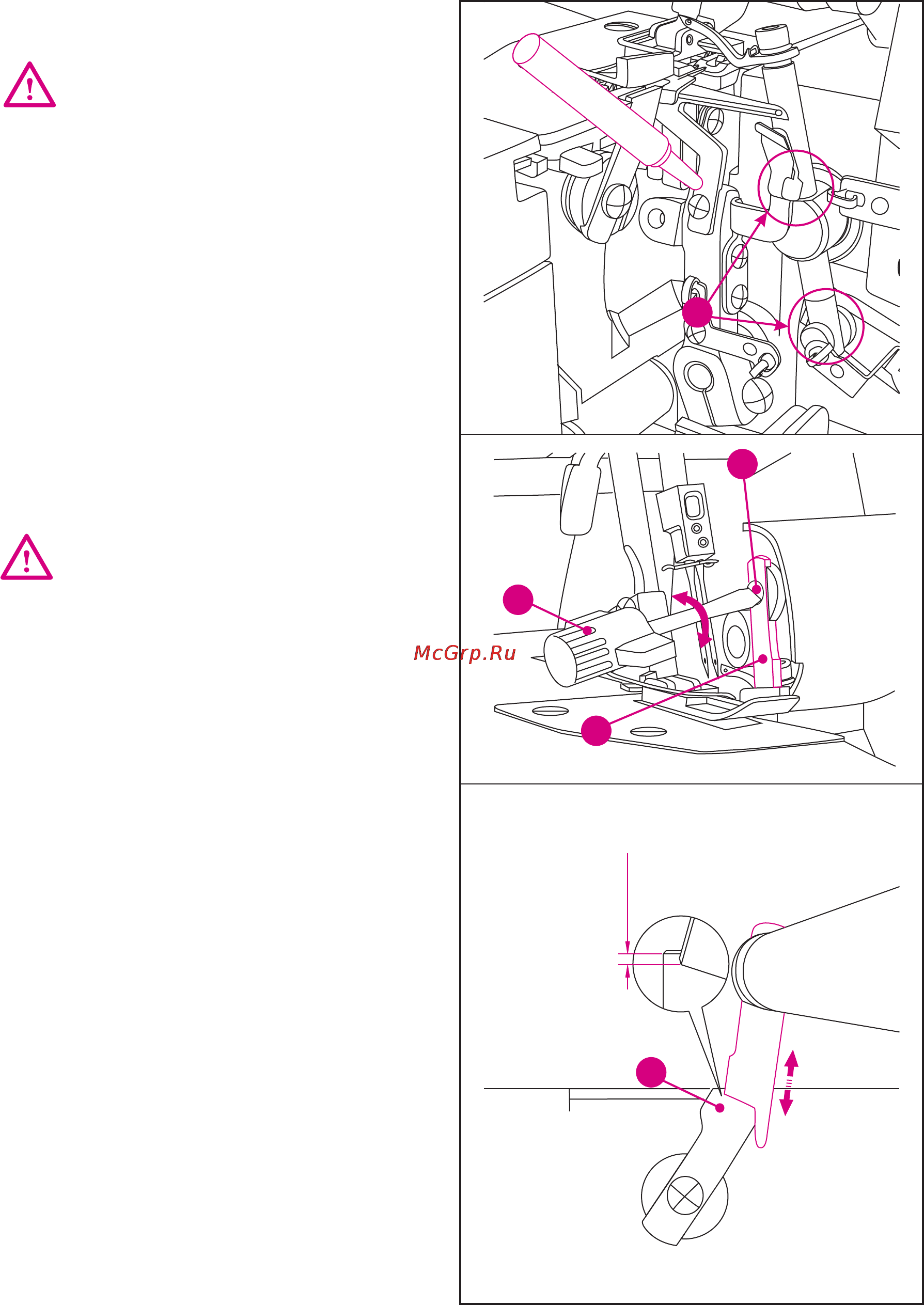 McGrp.Ru