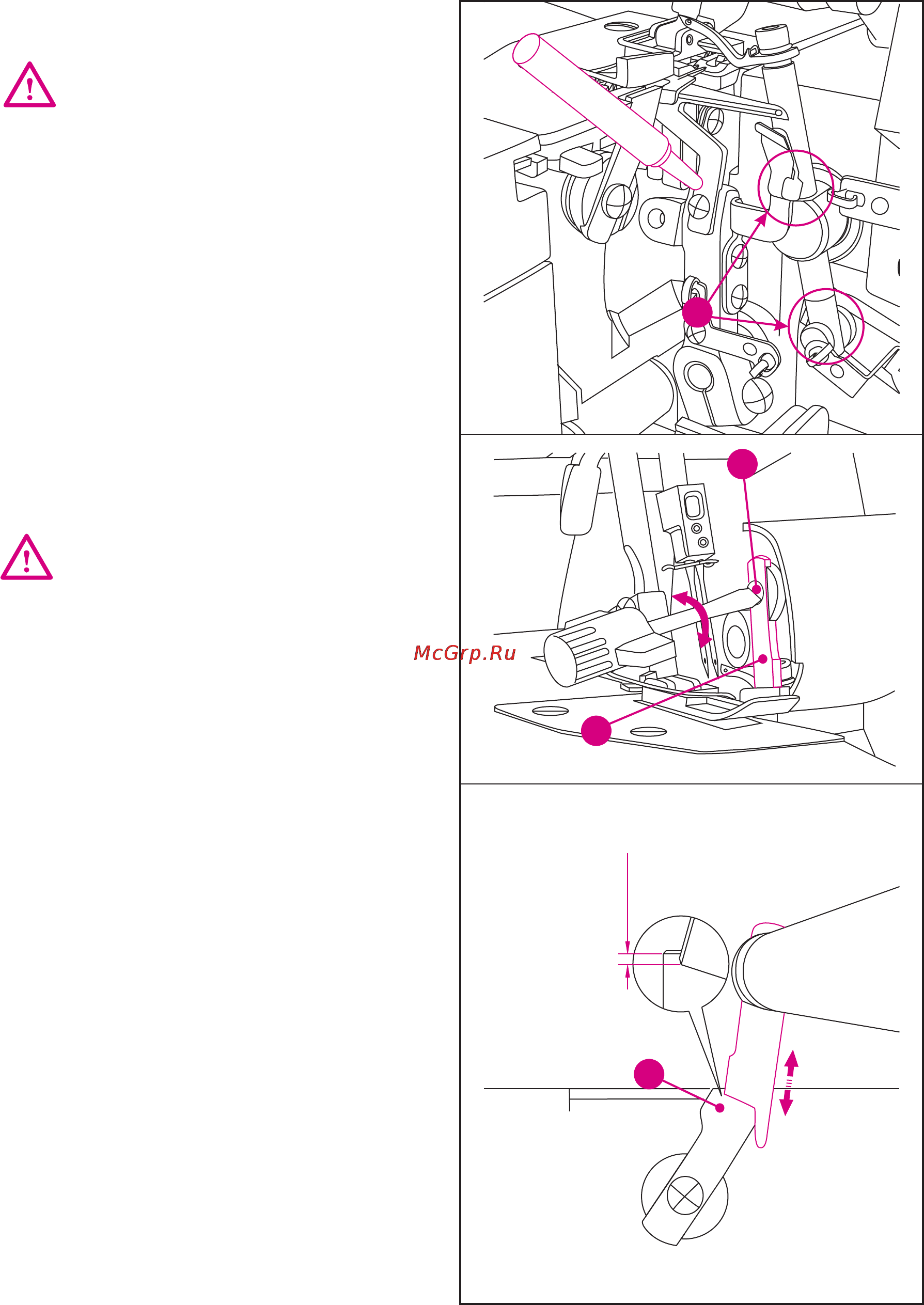 McGrp.Ru