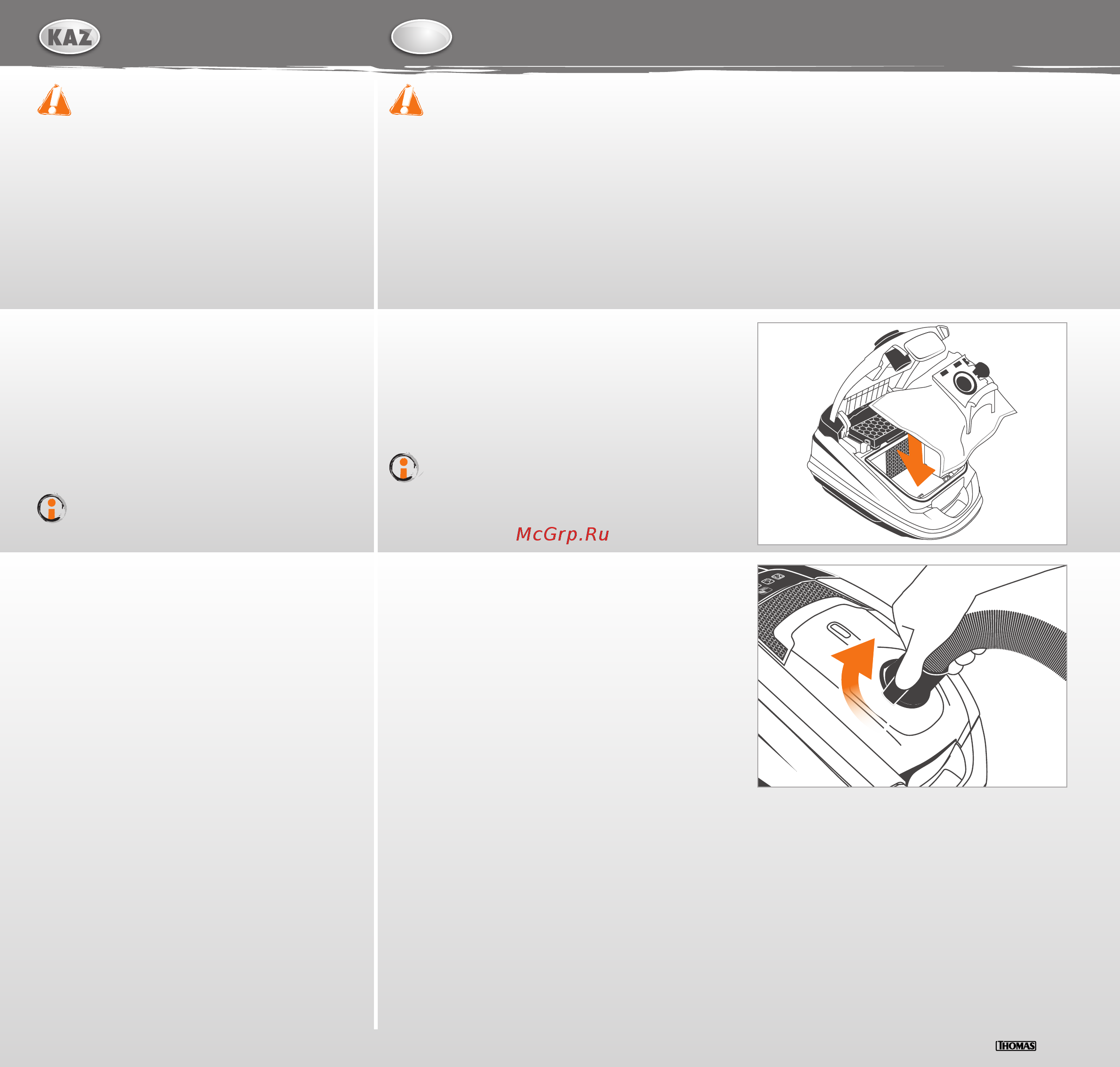 KAZ

McGrp.Ru

THOMAS