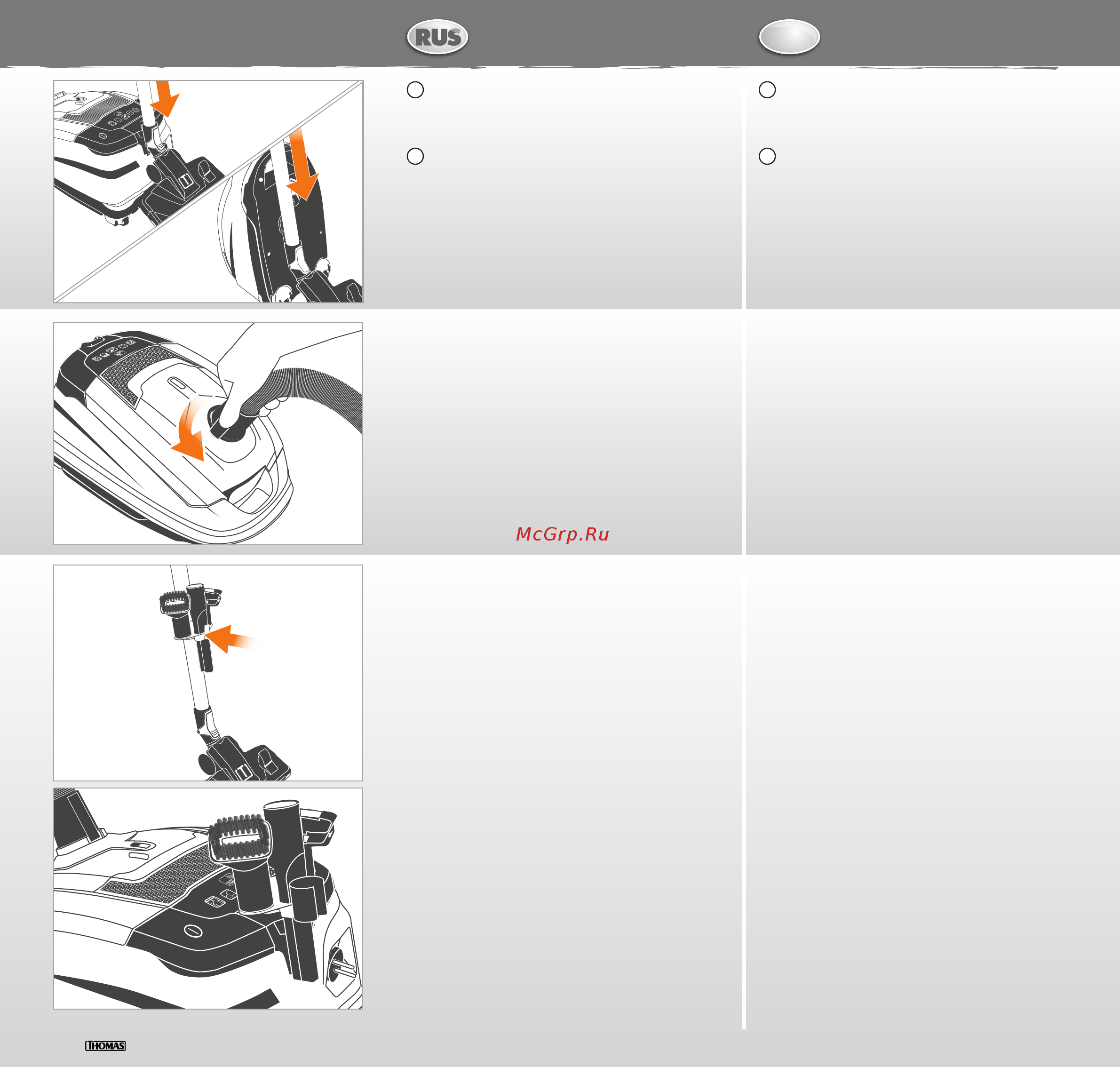 RUS

McGrp.Ru

THOMAS