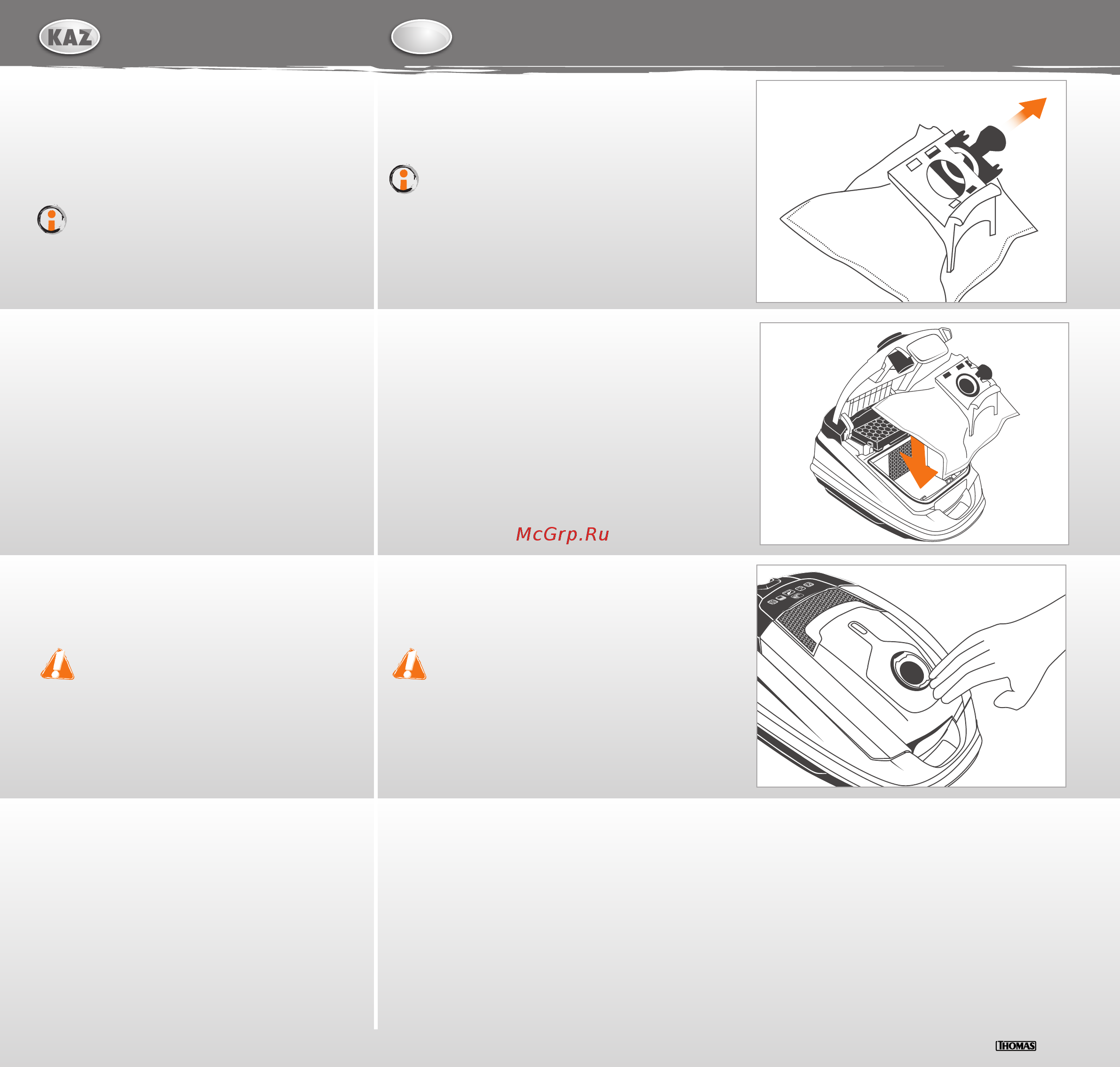 KAZ

McGrp.Ru

THOMAS