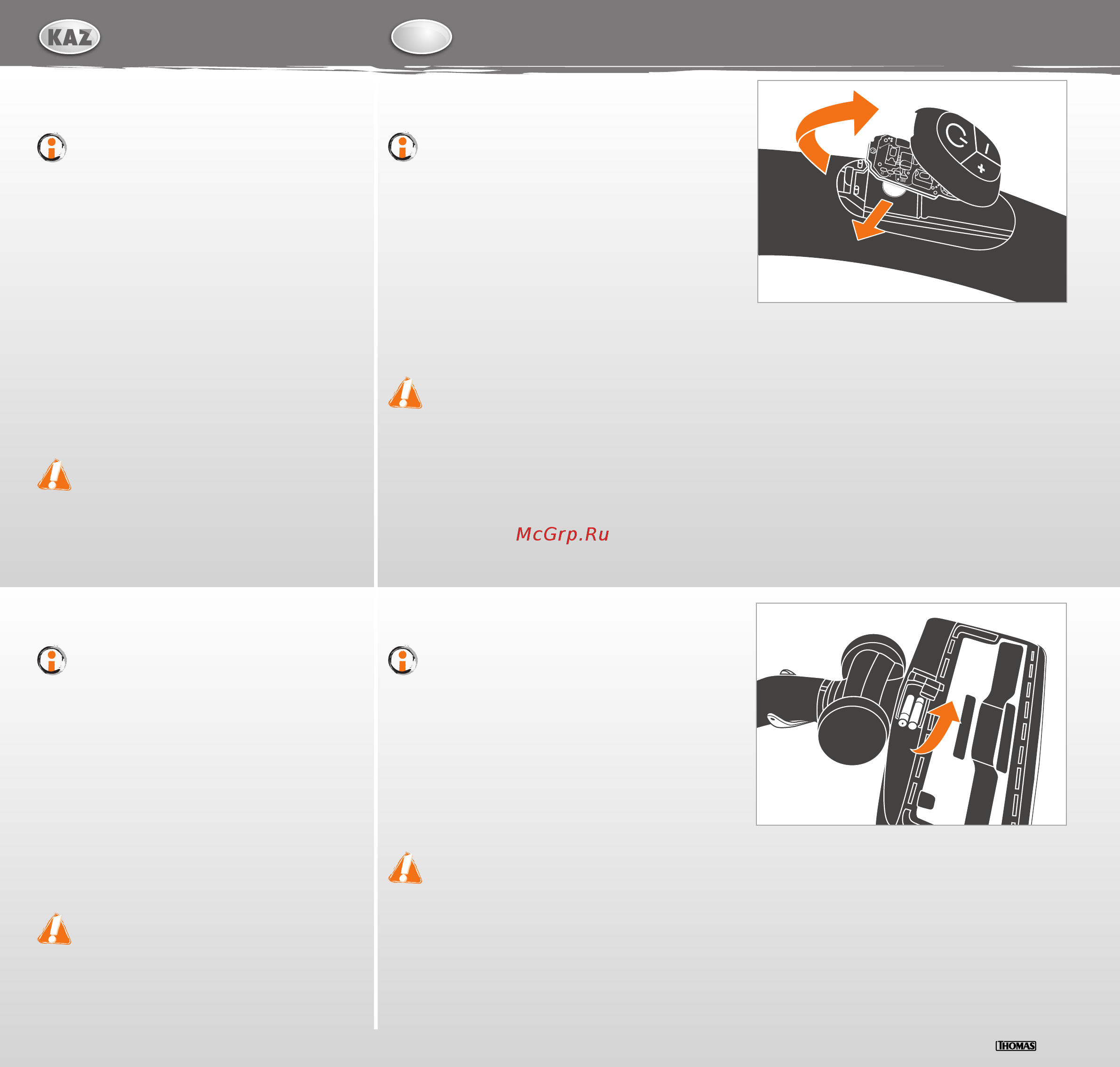 KAZ

McGrp.Ru

THOMAS