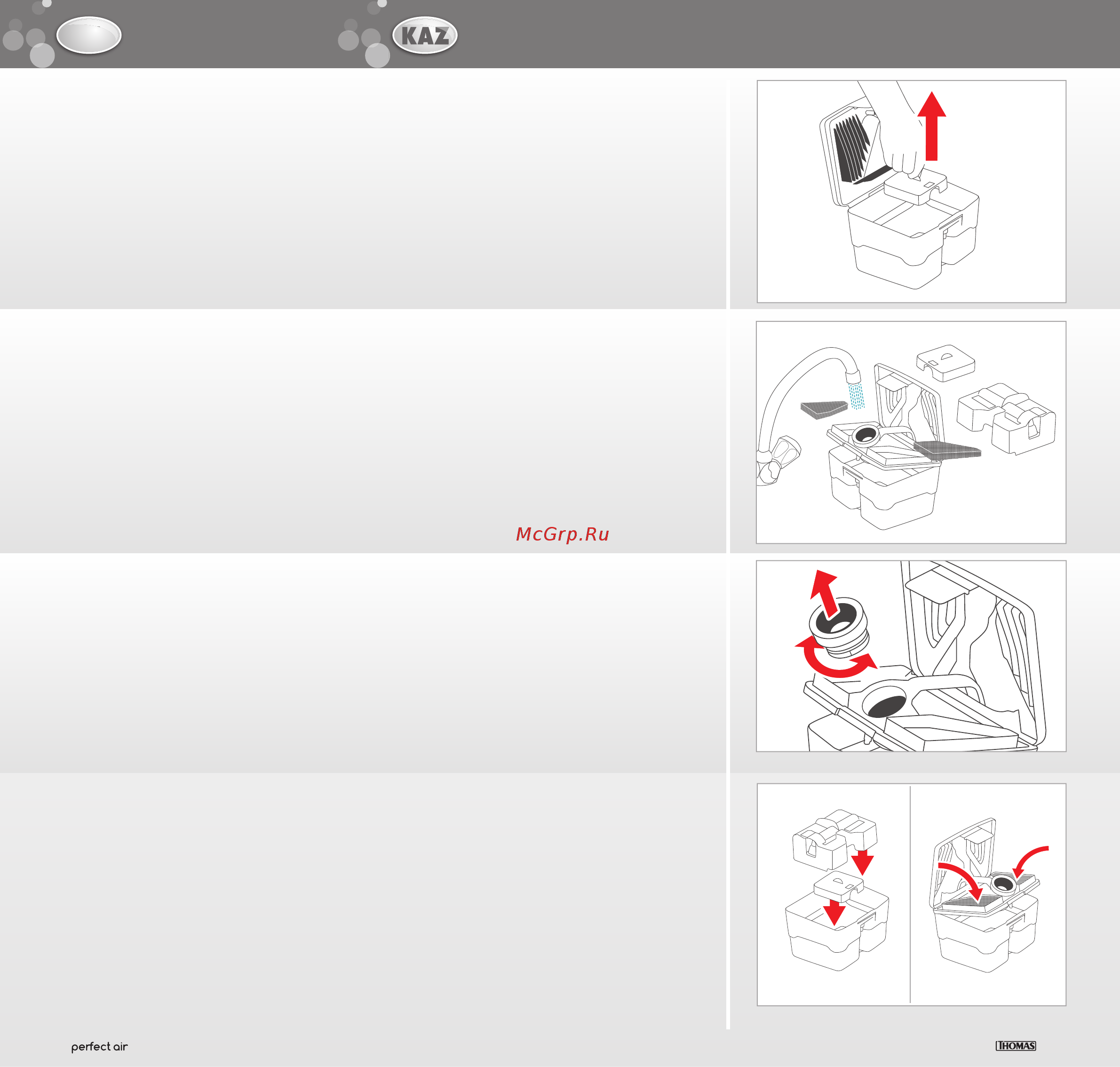 KAZ

McGrp.Ru

perfect air

THOMAS