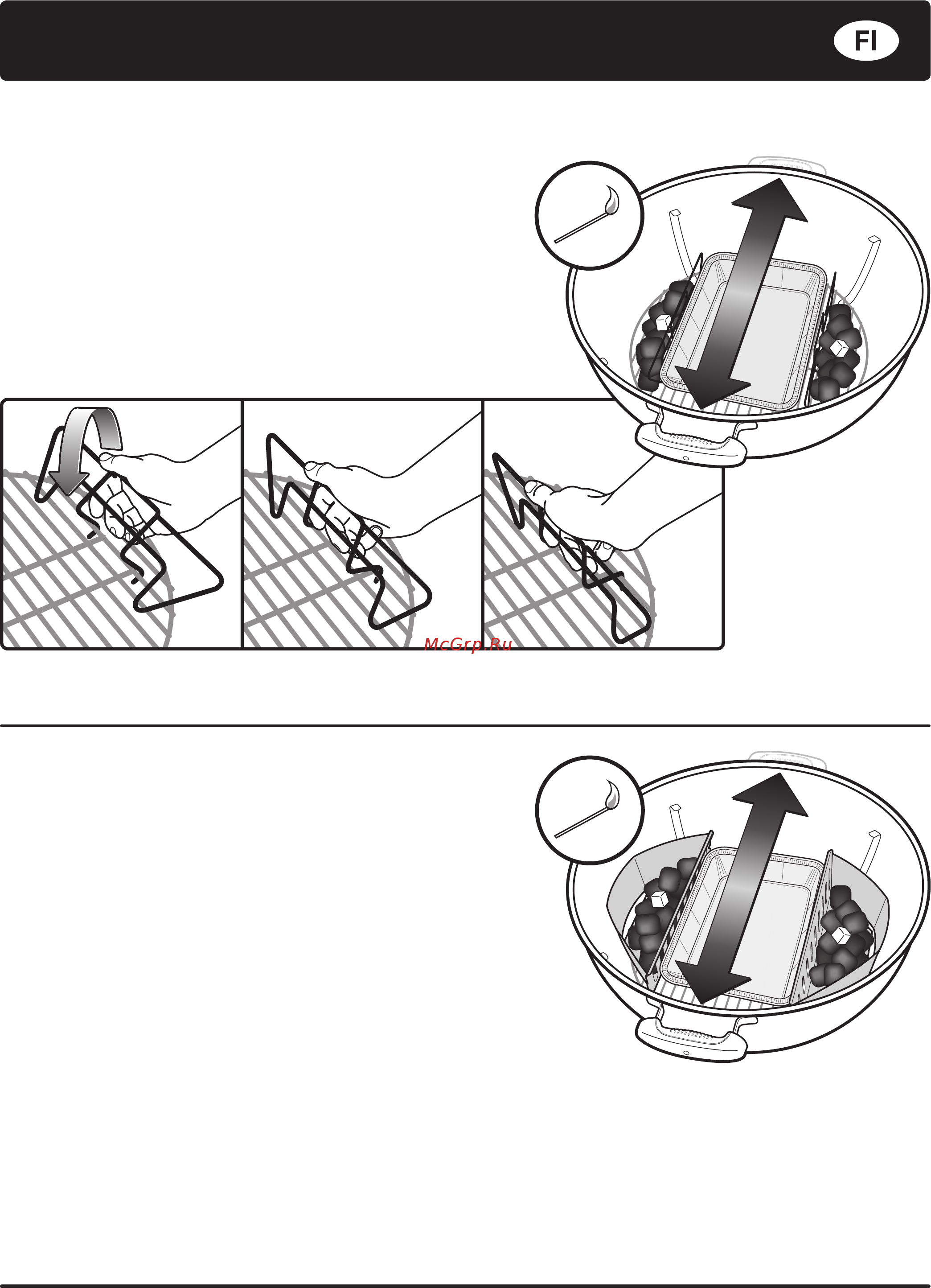 FI

McGrp.Ru