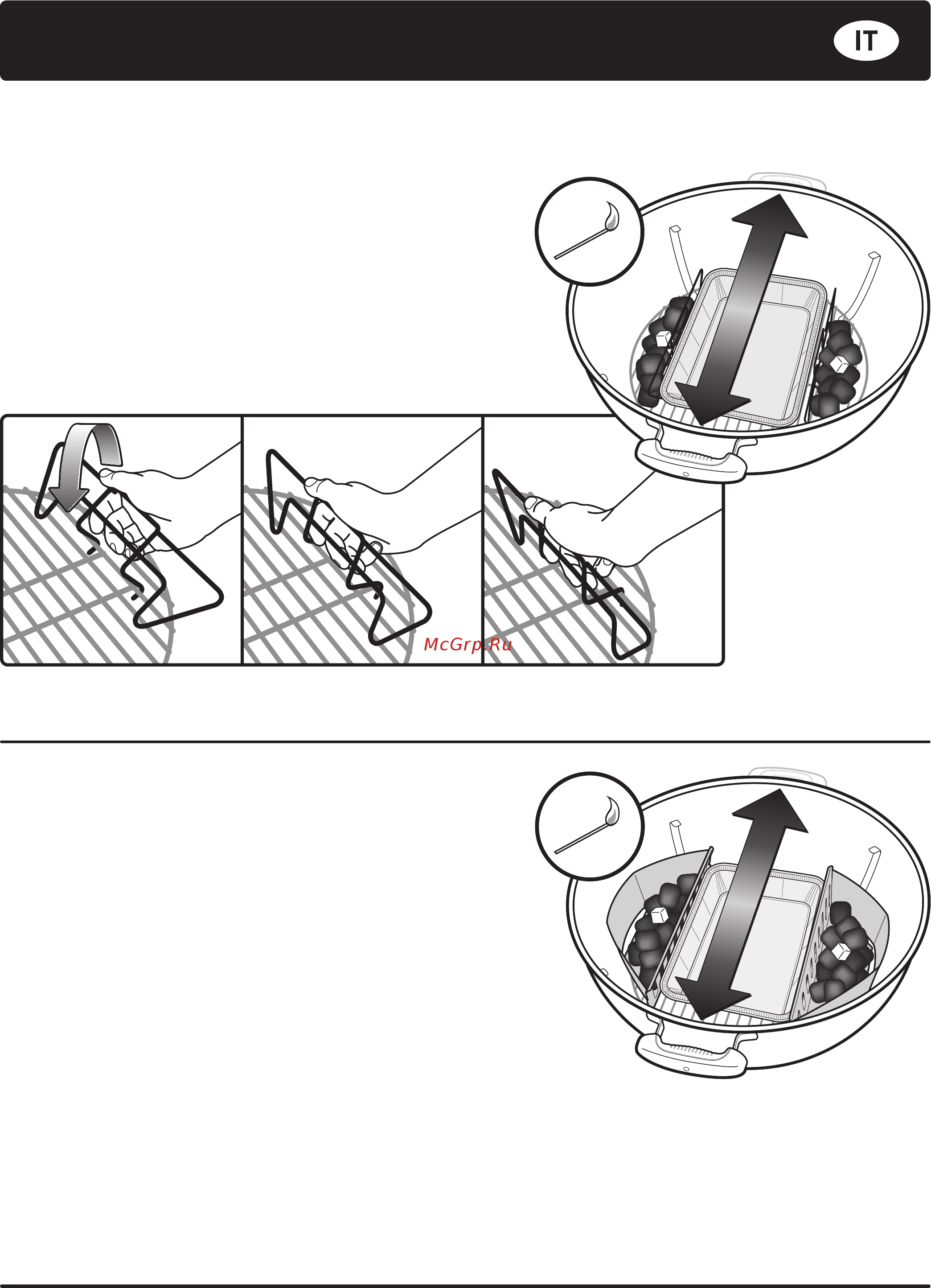 IT

McGrp.Ru