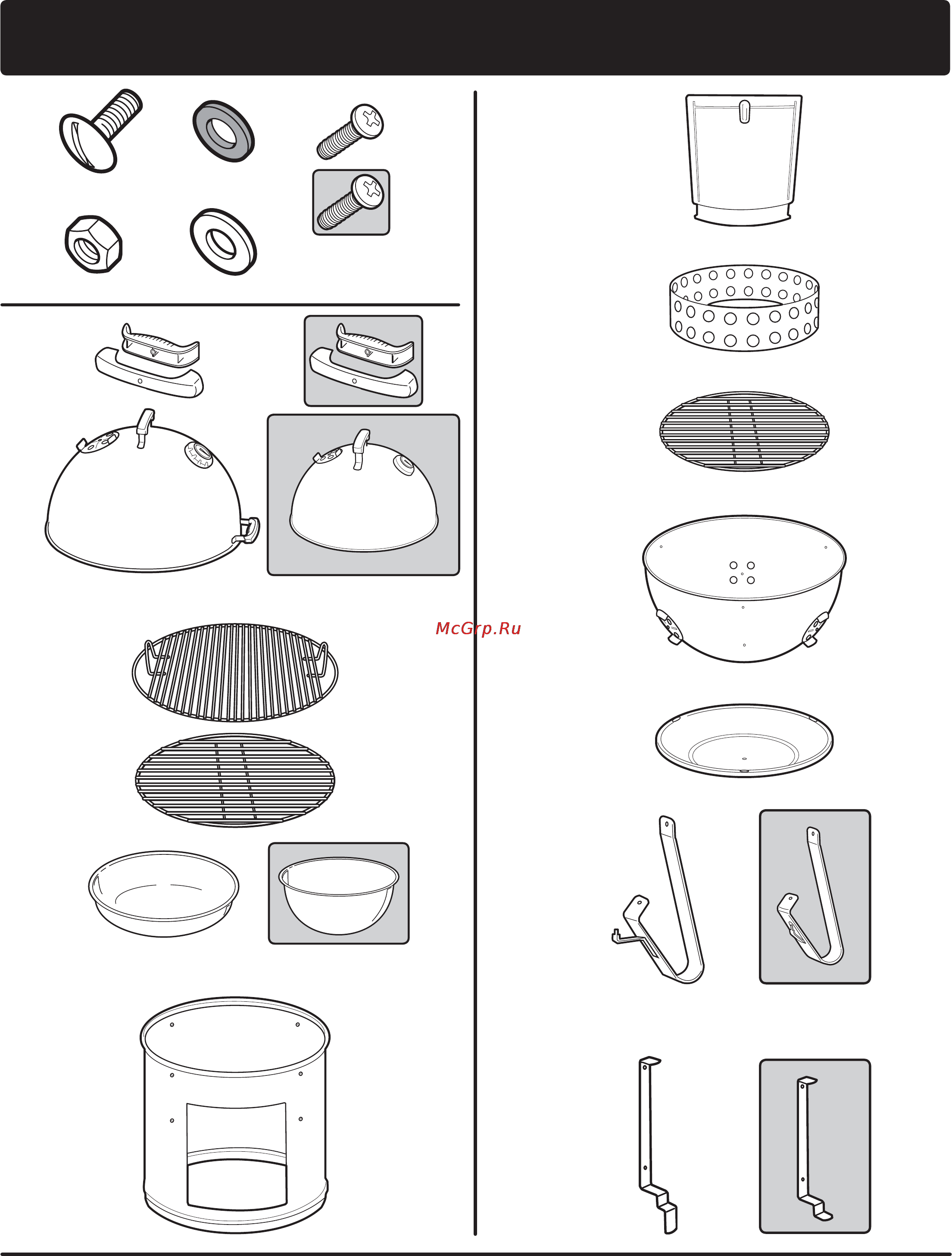 McGrp.Ru