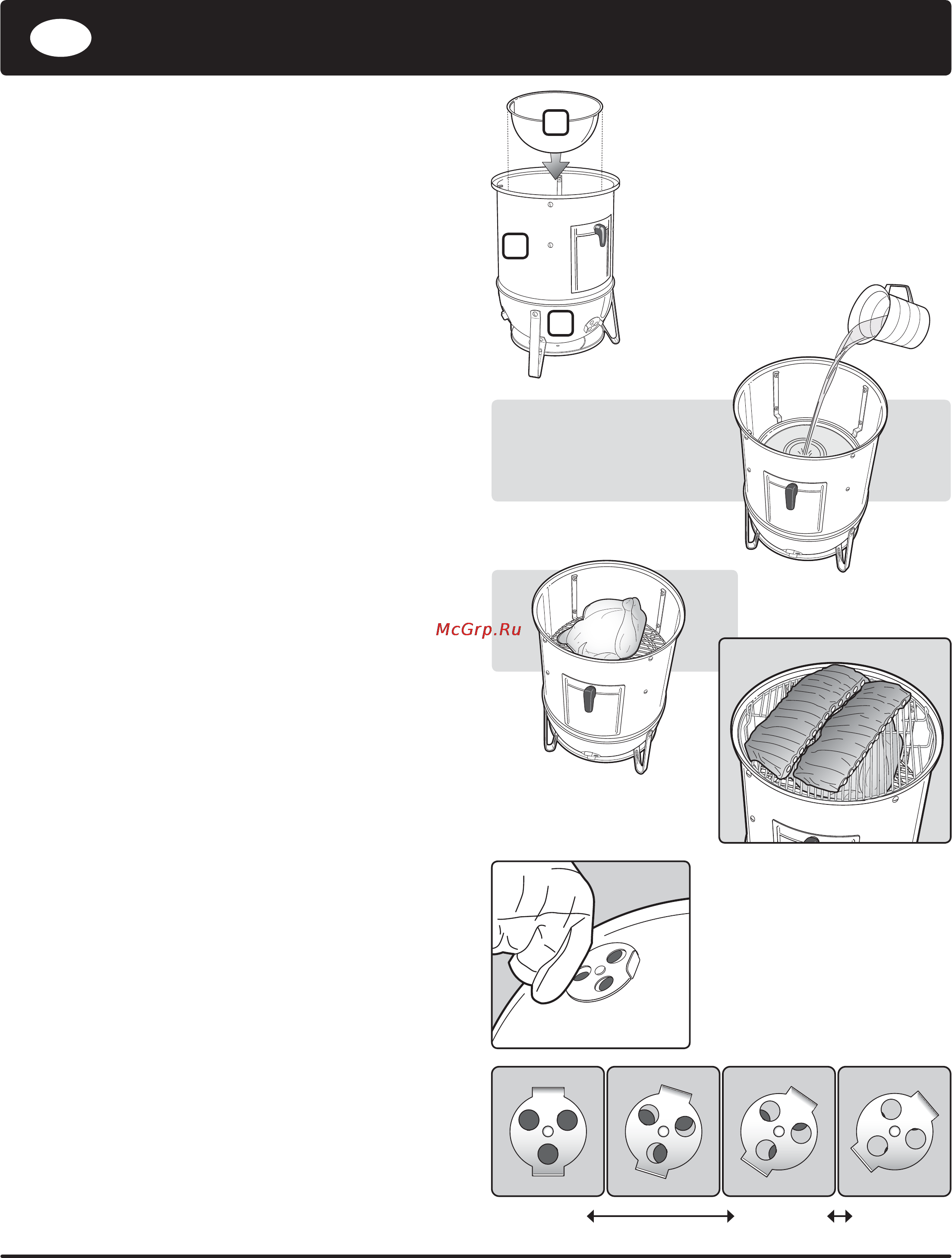 McGrp.Ru