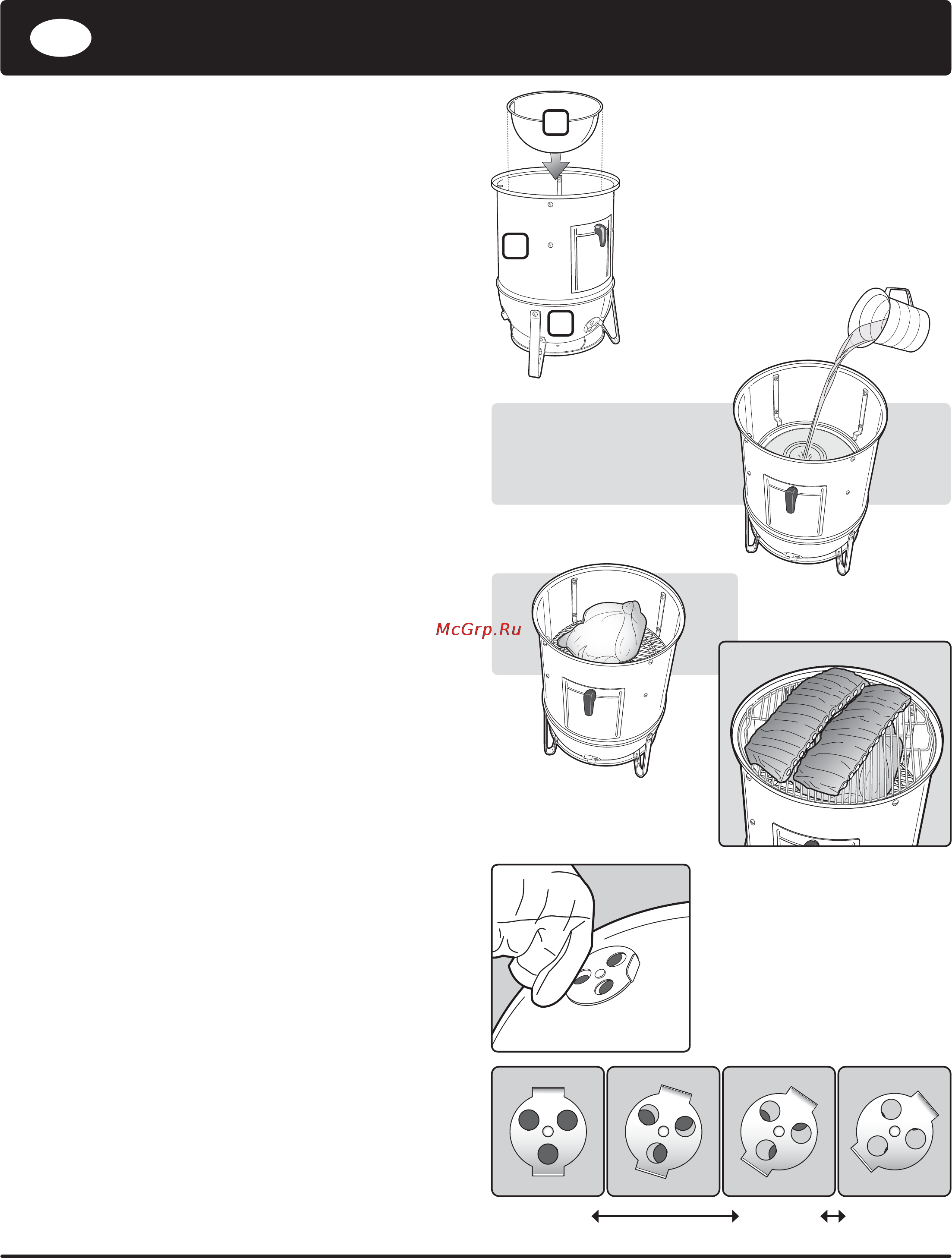 McGrp.Ru