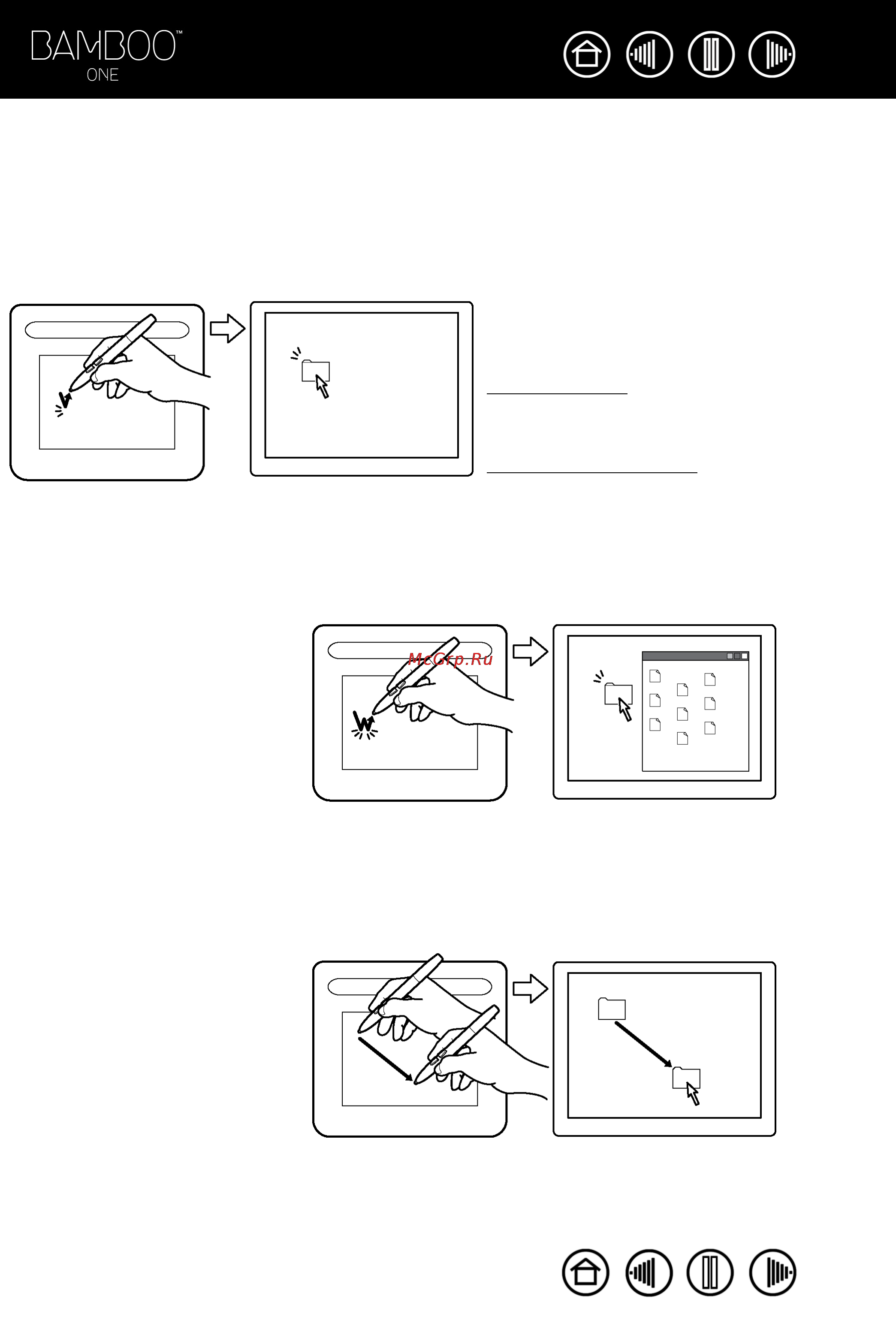 BAMBOO™
ONE

McGrp.Ru