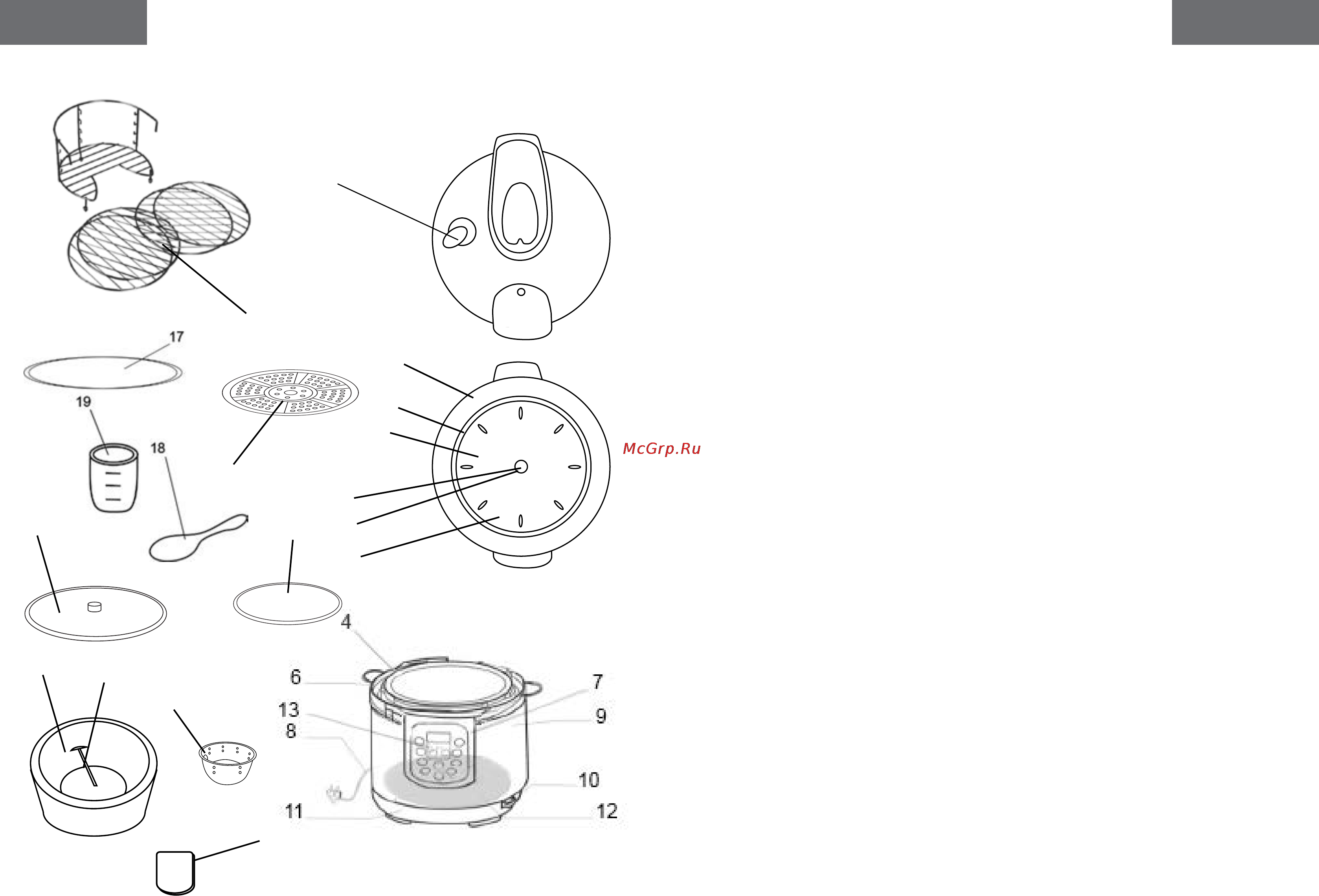 17

19

18

McGrp.Ru

4

6

7

13

9

8

10

11

12