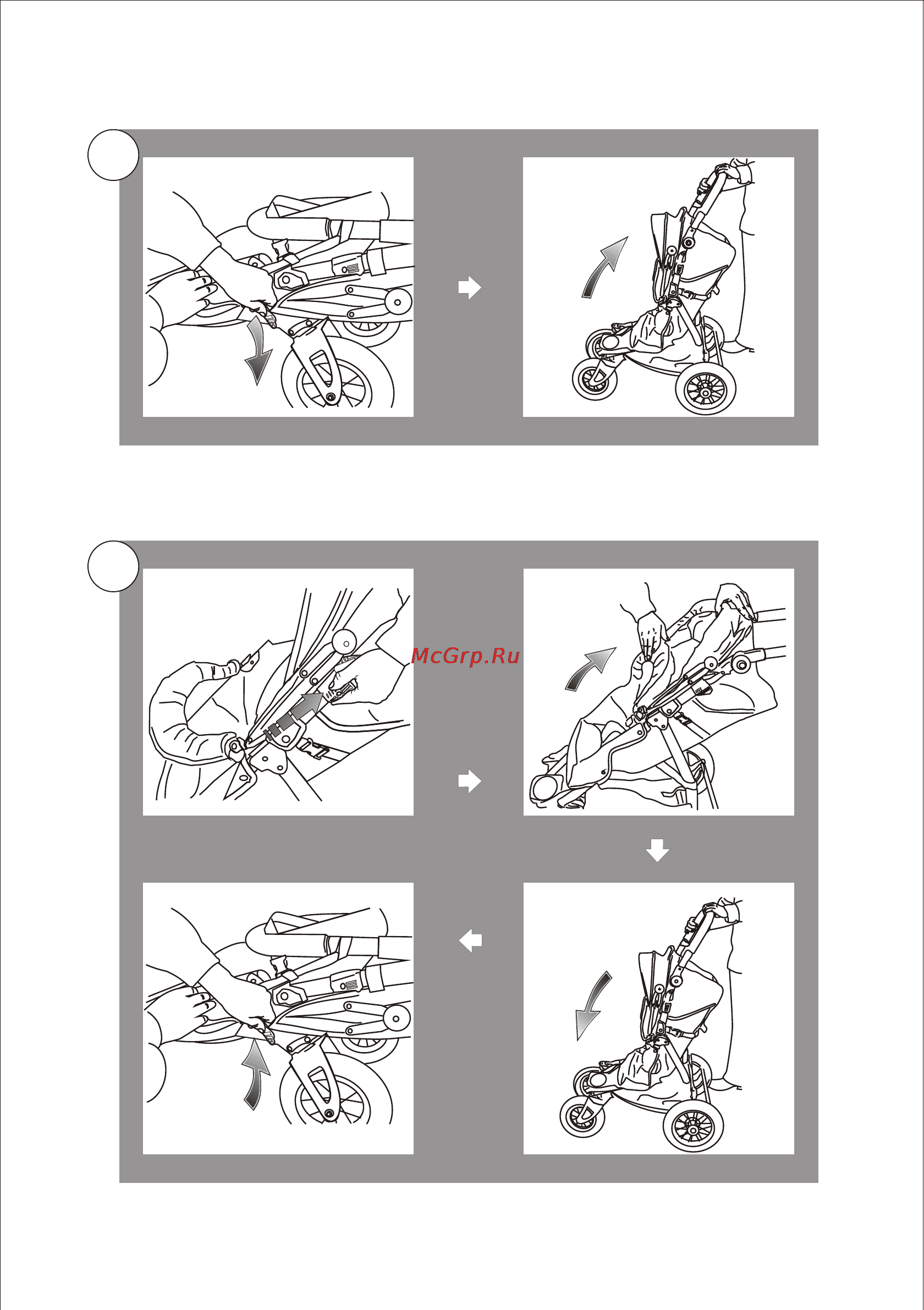 McGrp.Ru