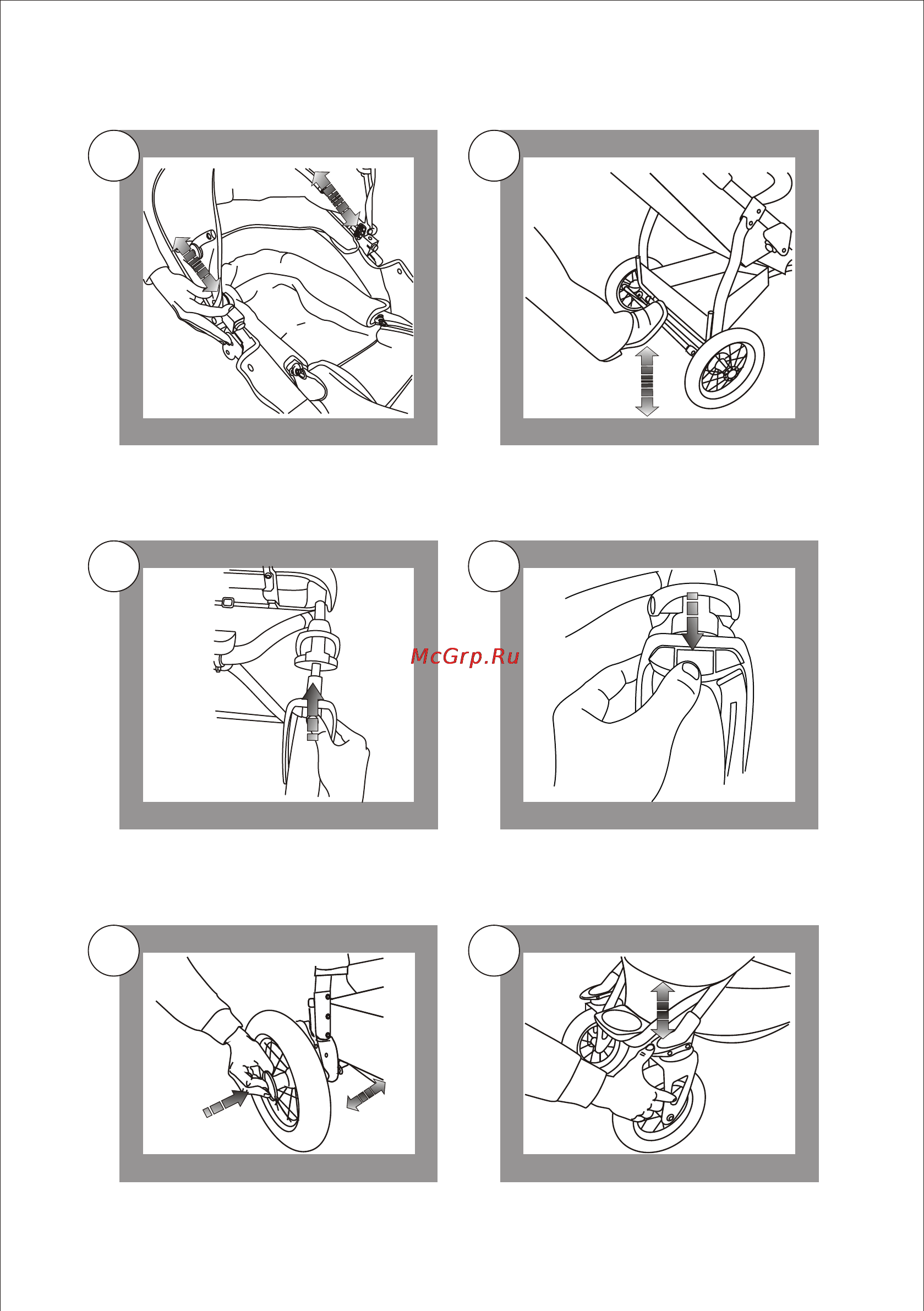 McGrp.Ru