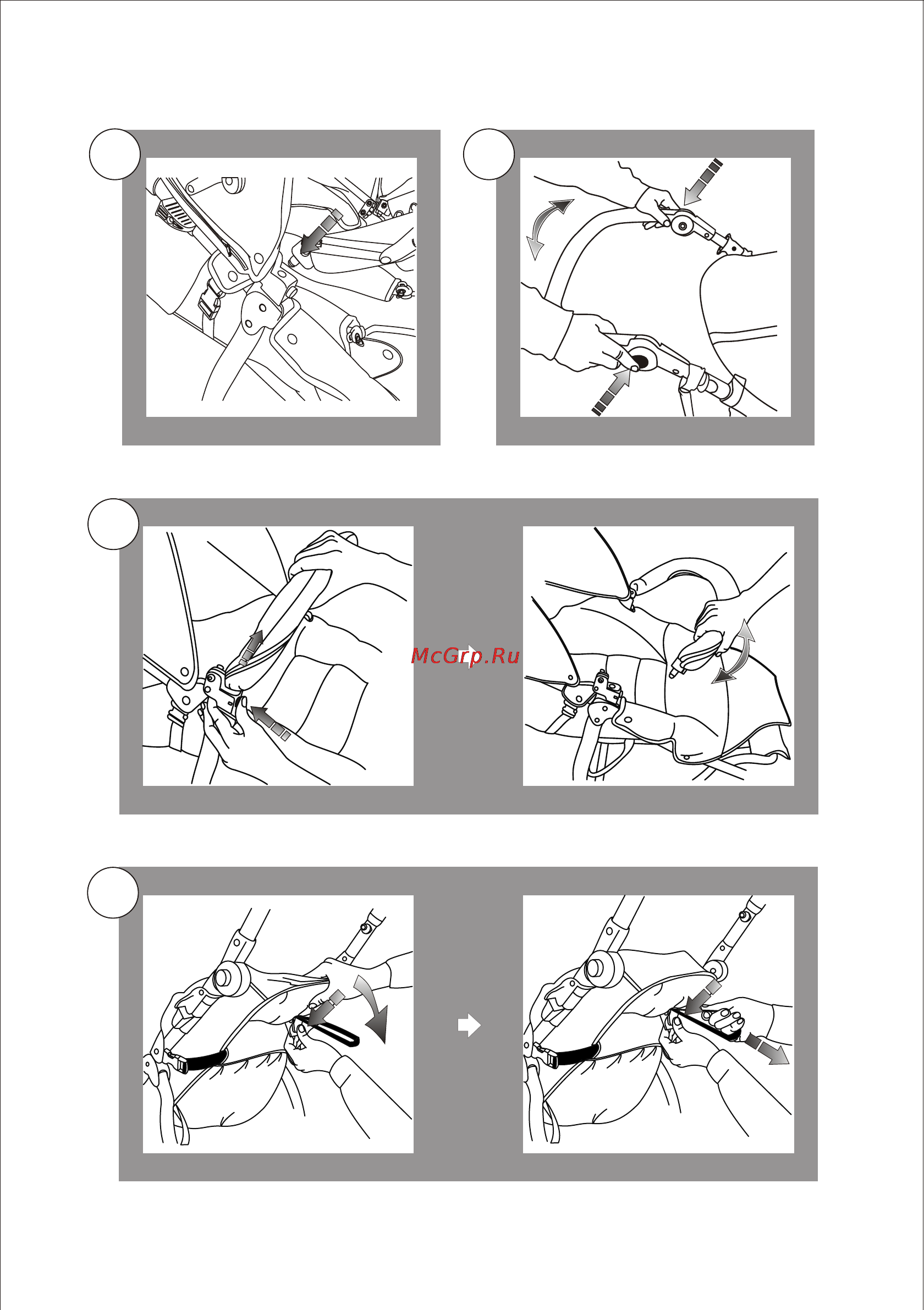 McGrp.Ru