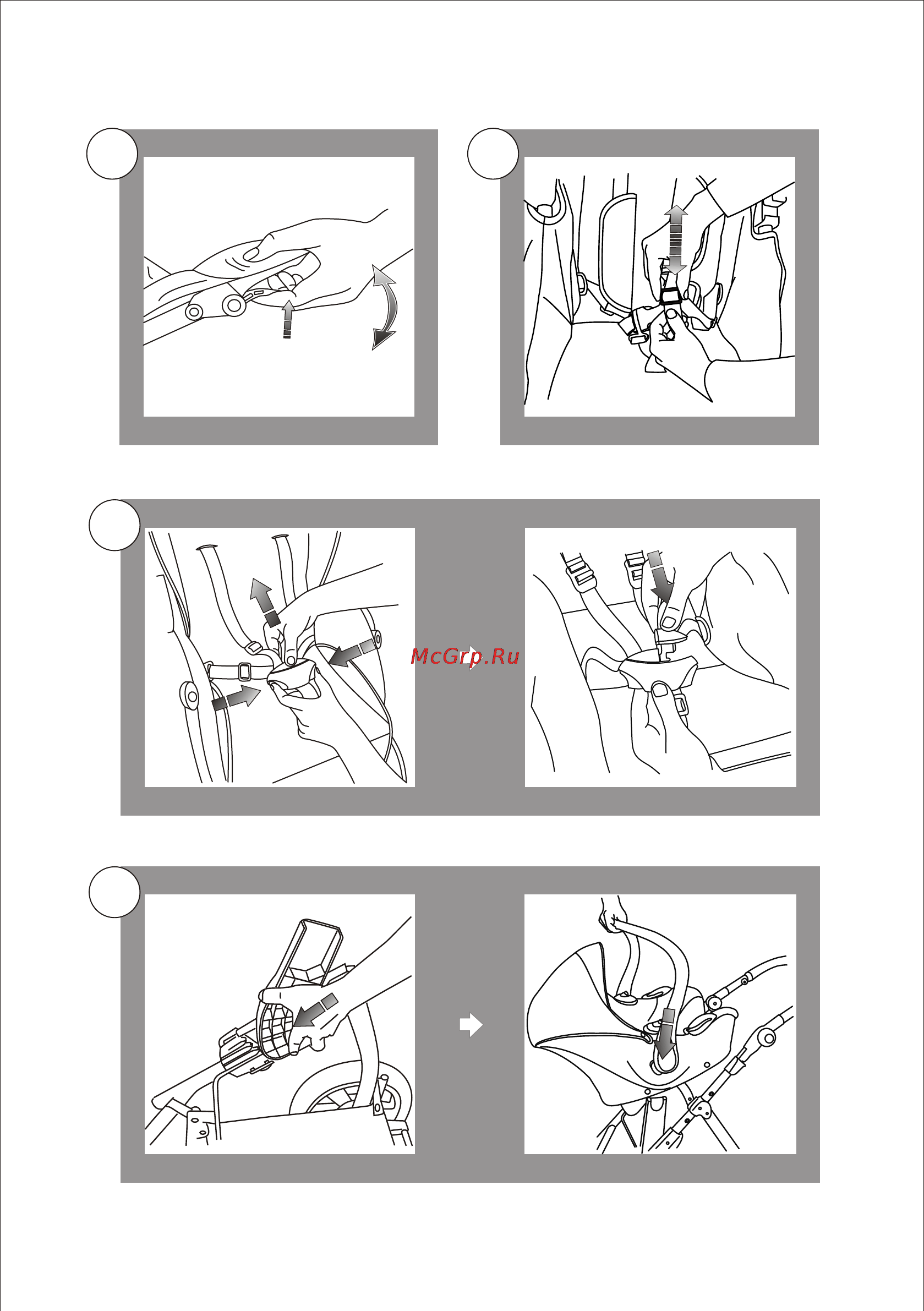 McGrp.Ru