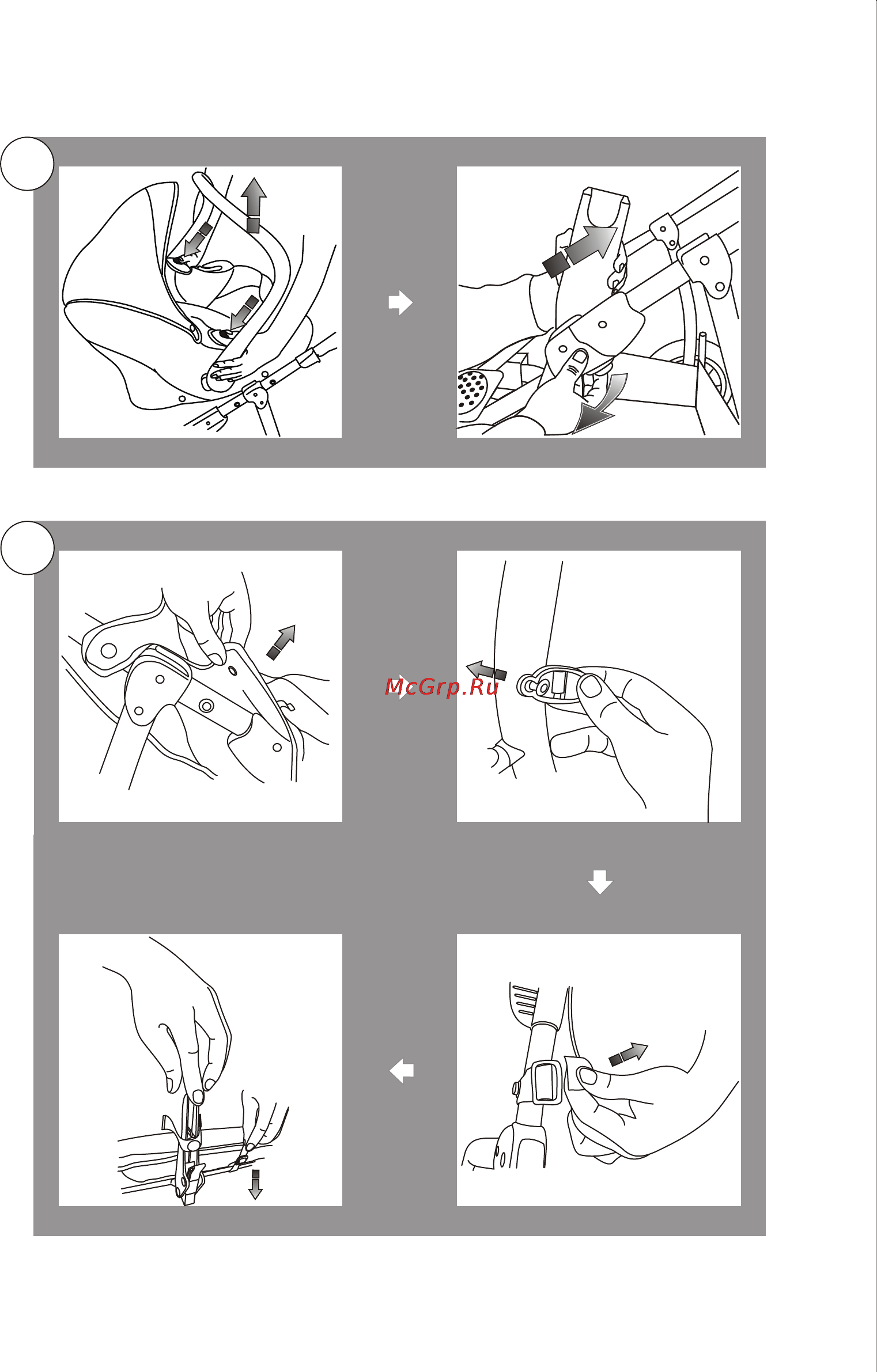 McGrp.Ru