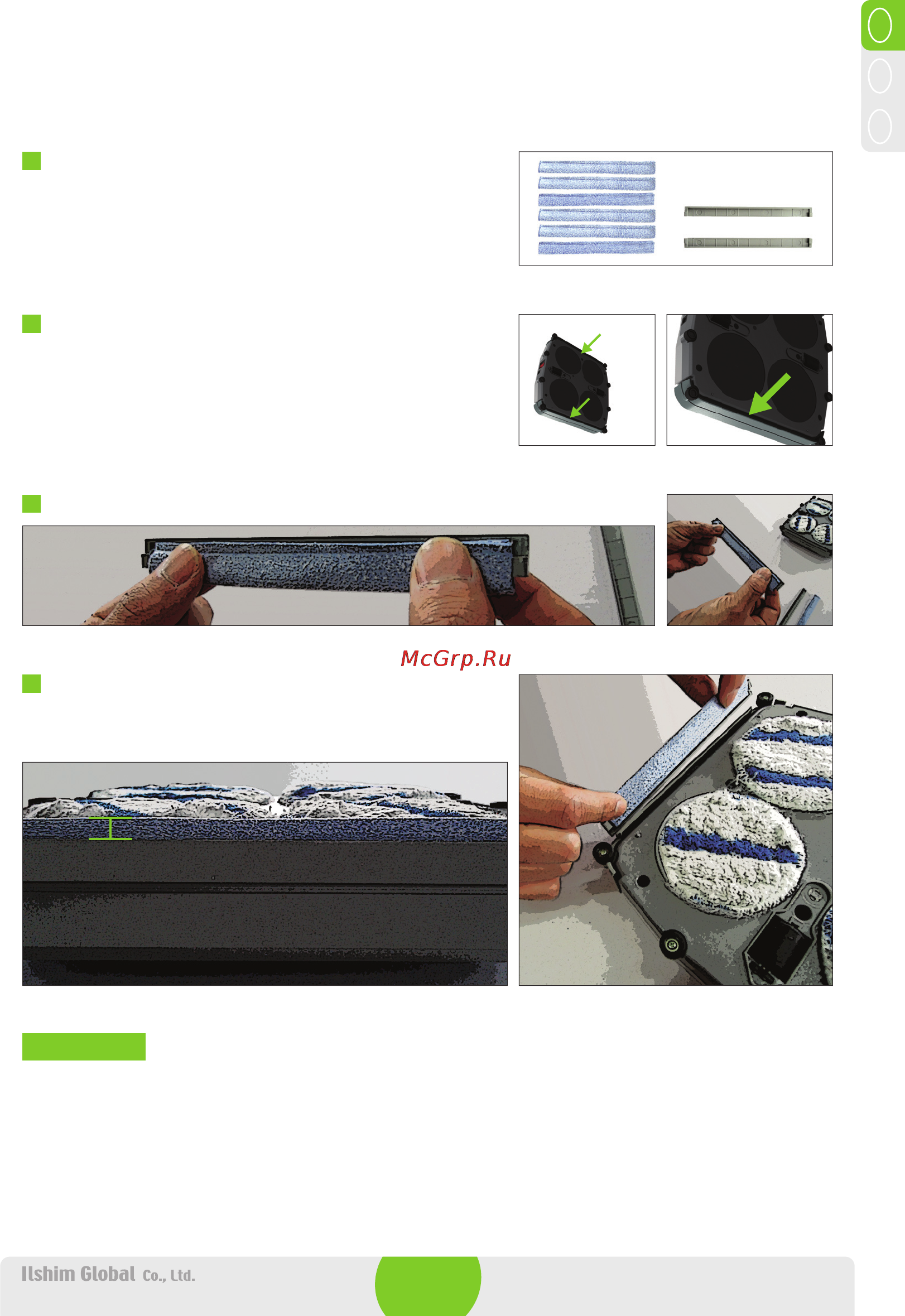 McGrp.Ru

Ilshim Global Co., Ltd.