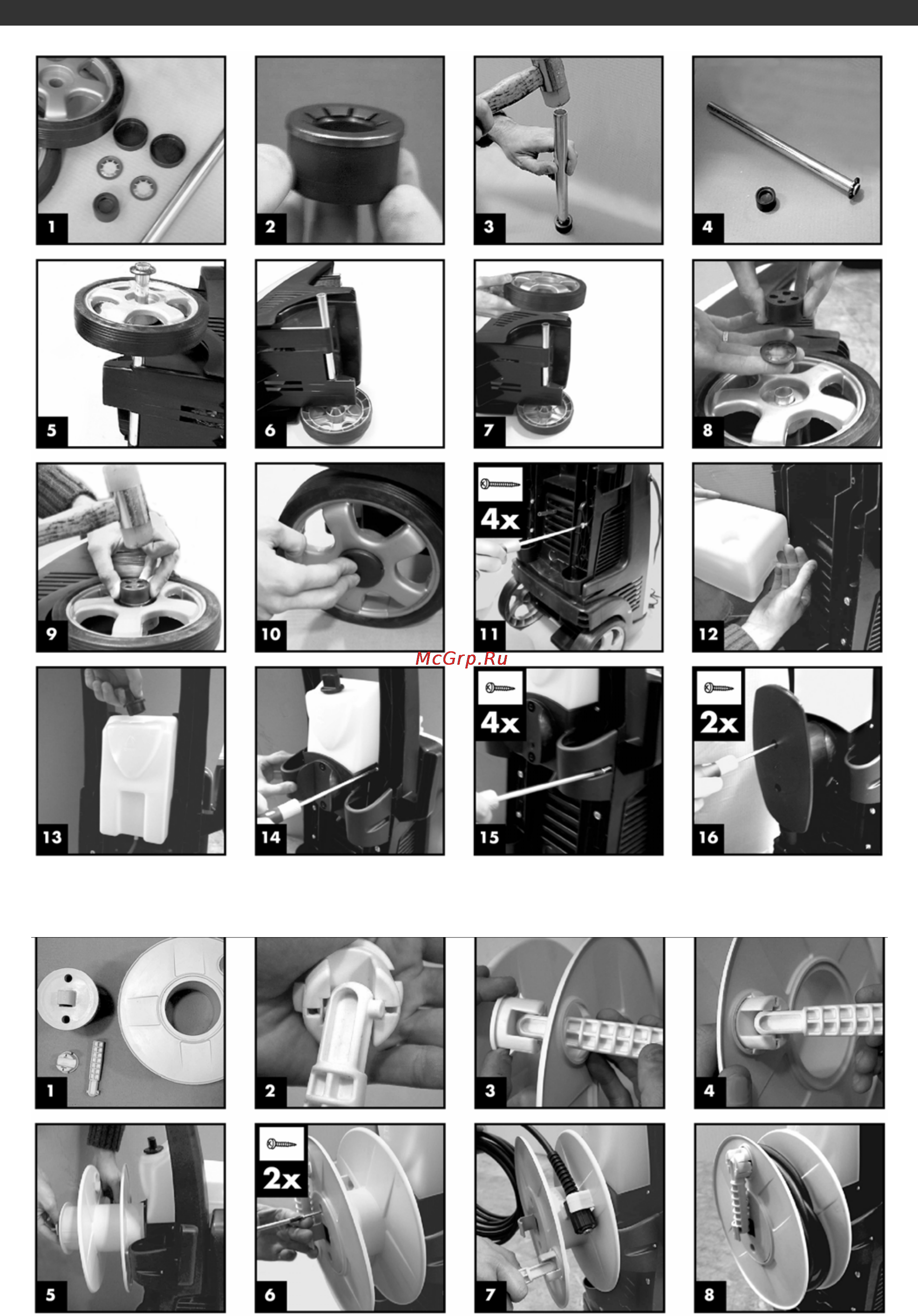 1
2
3
4
5
6
7
8
9
10
4x
11
12
McGrp.Ru
13
14
4x
15
2x
16

1
2
3
4
5
2x
6
7
8