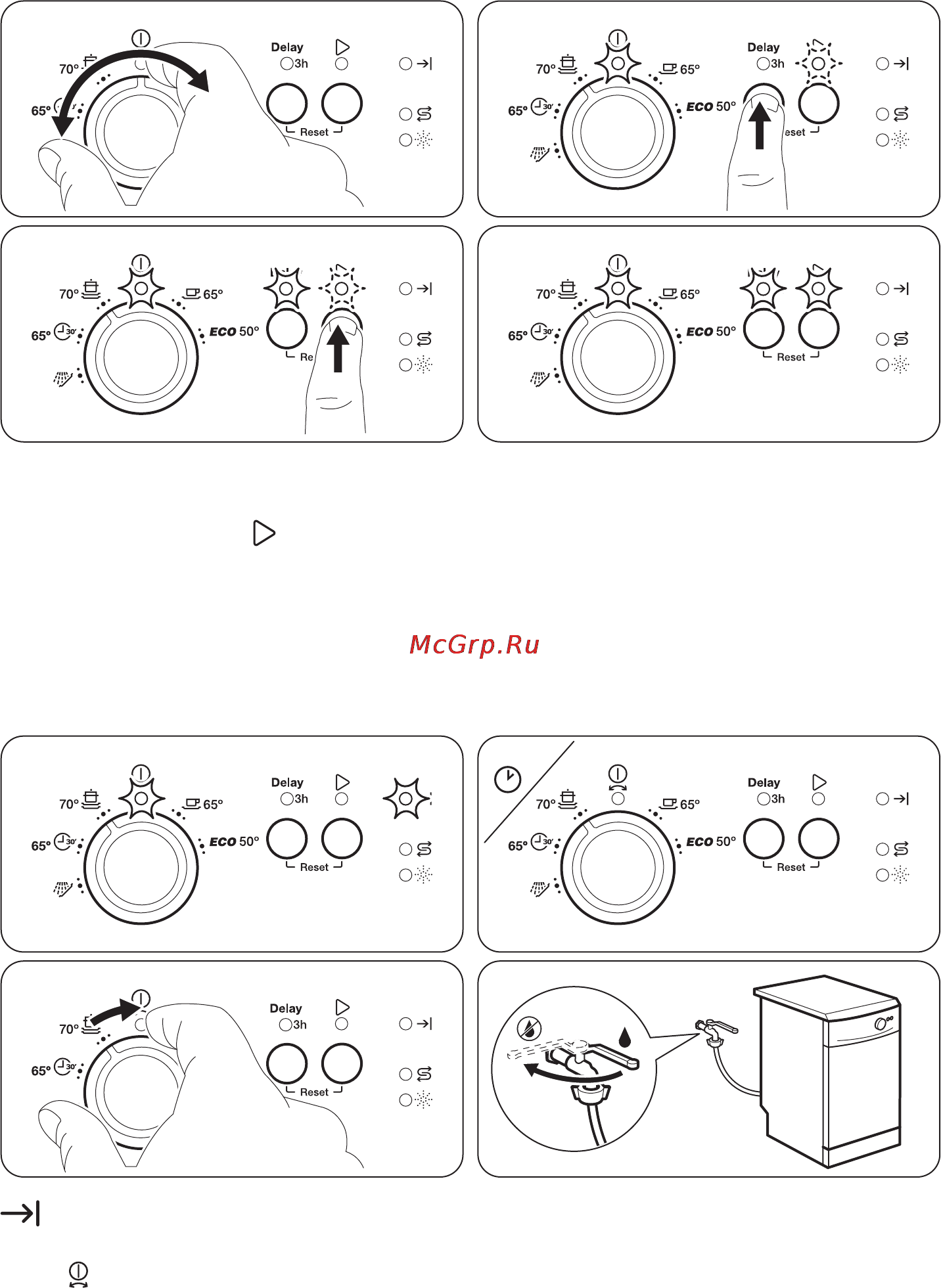 70°
65°
Delay
3h
Reset

70°
65°
65°
ECO 50°
Delay
3h
eset

70°
65°
65°
ECO 50°
Re

70°
65°
65°
ECO 50°
Reset

McGrp.Ru

70°
65°
65°
ECO 50°
Delay
3h
Reset

70°
65°
65°
ECO 50°
Delay
3h
Reset

70°
65°
Delay
3h
Reset