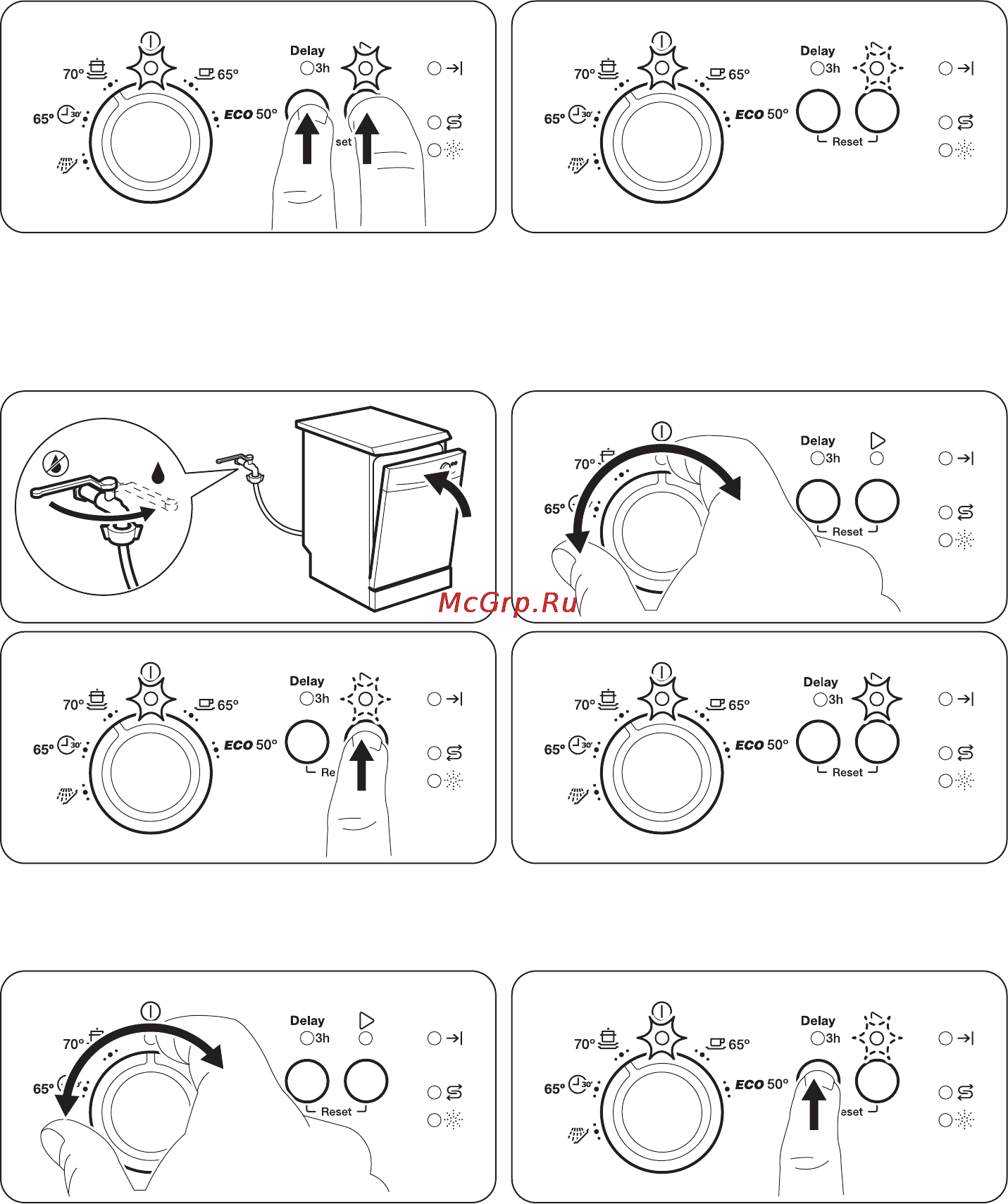 70° 65° 65° 30' ECO 50° Delay 3h set

70° 65° 65° 30' ECO 50° Delay 3h Reset

70° 65° Delay 3h Reset

McGrp.Ru

70° 65° 65° 30' ECO 50° Delay 3h Re

70° 65° 65° 30' ECO 50° Delay 3h Reset

70° 65° Delay 3h Reset

70° 65° 65° 30' ECO 50° Delay 3h eset