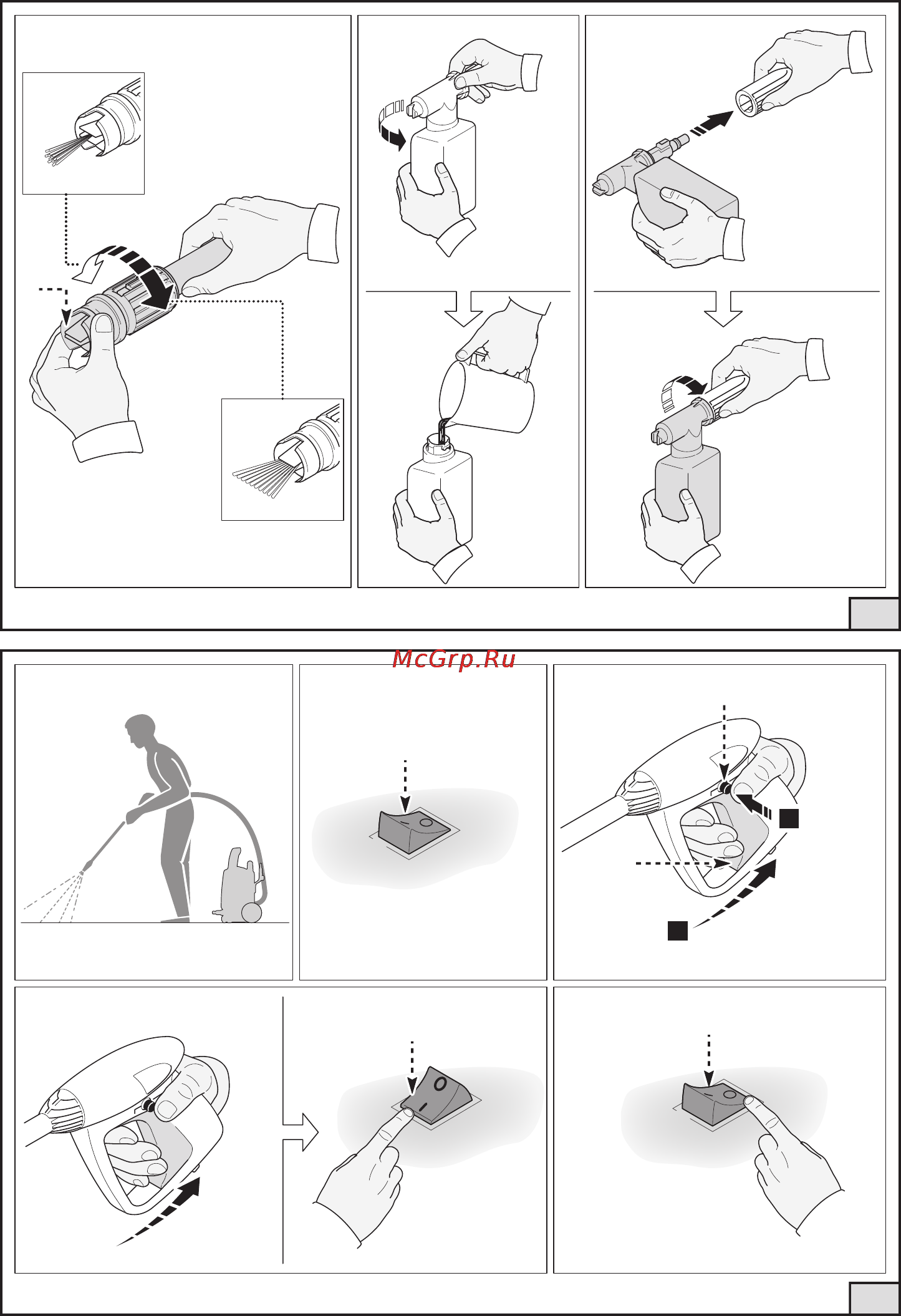 McGrp.Ru