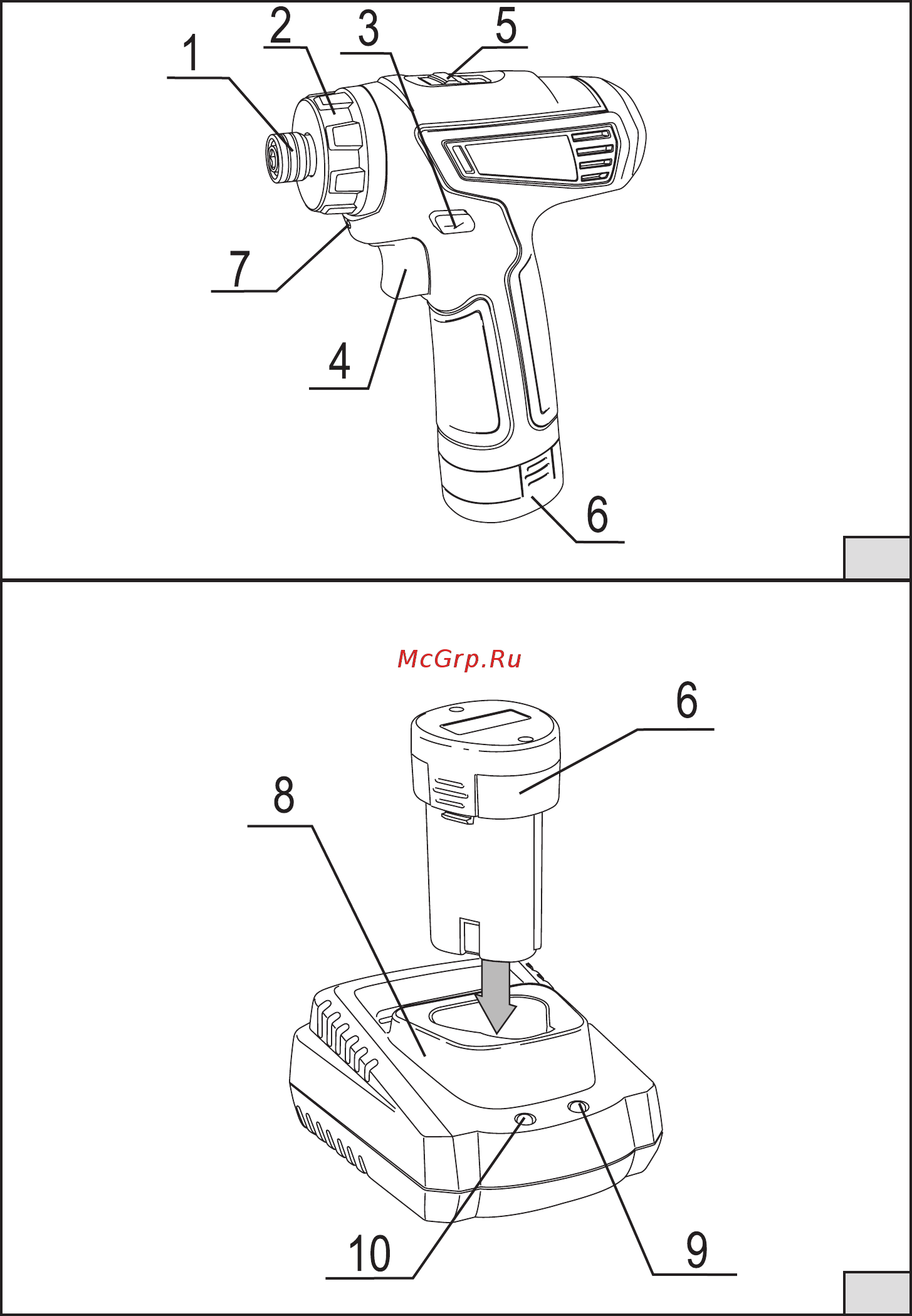 1
2
3
5
7
4
6

McGrp.Ru

6
8
10
9