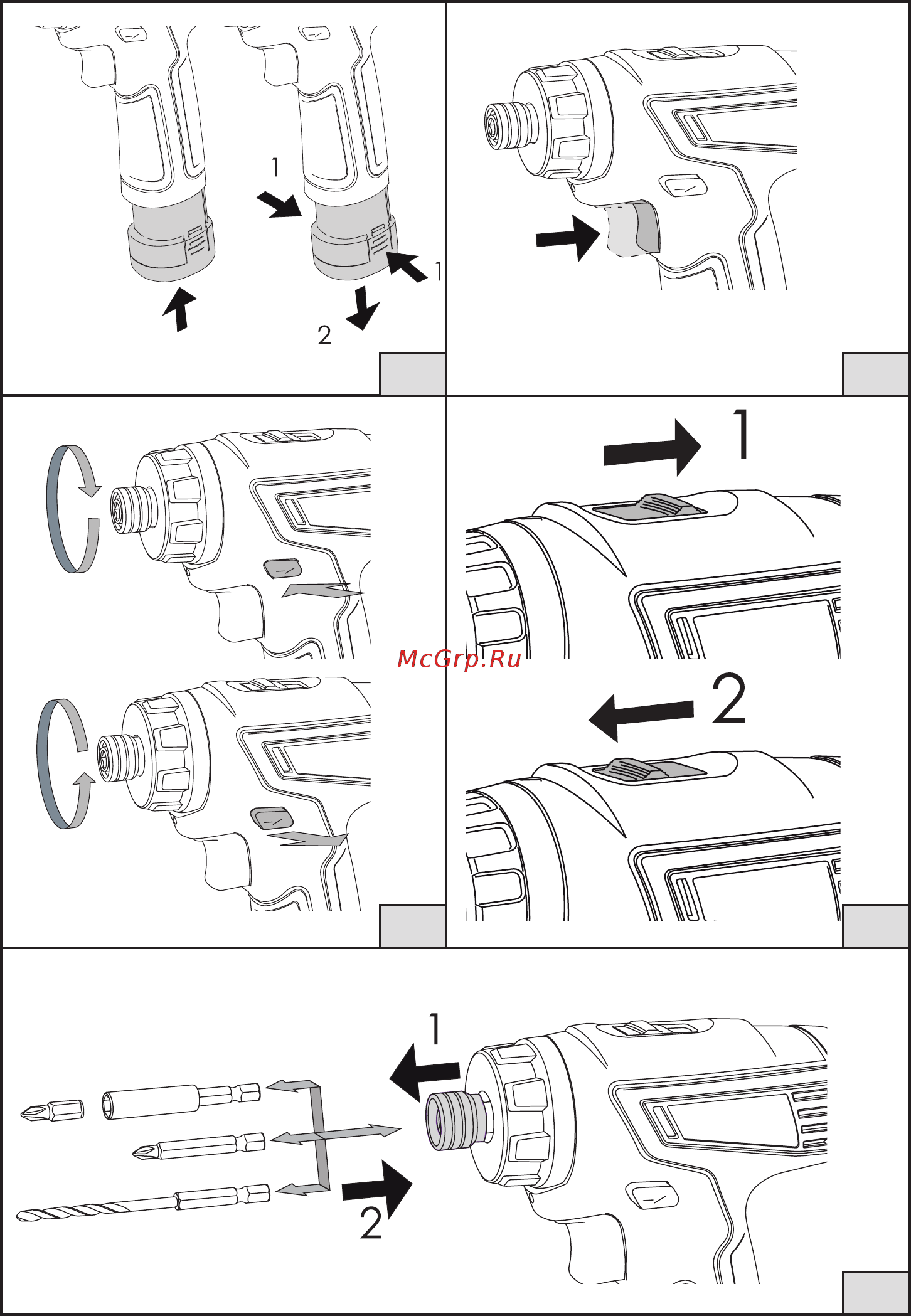 1

1

2

1

McGrp.Ru

2

1

2