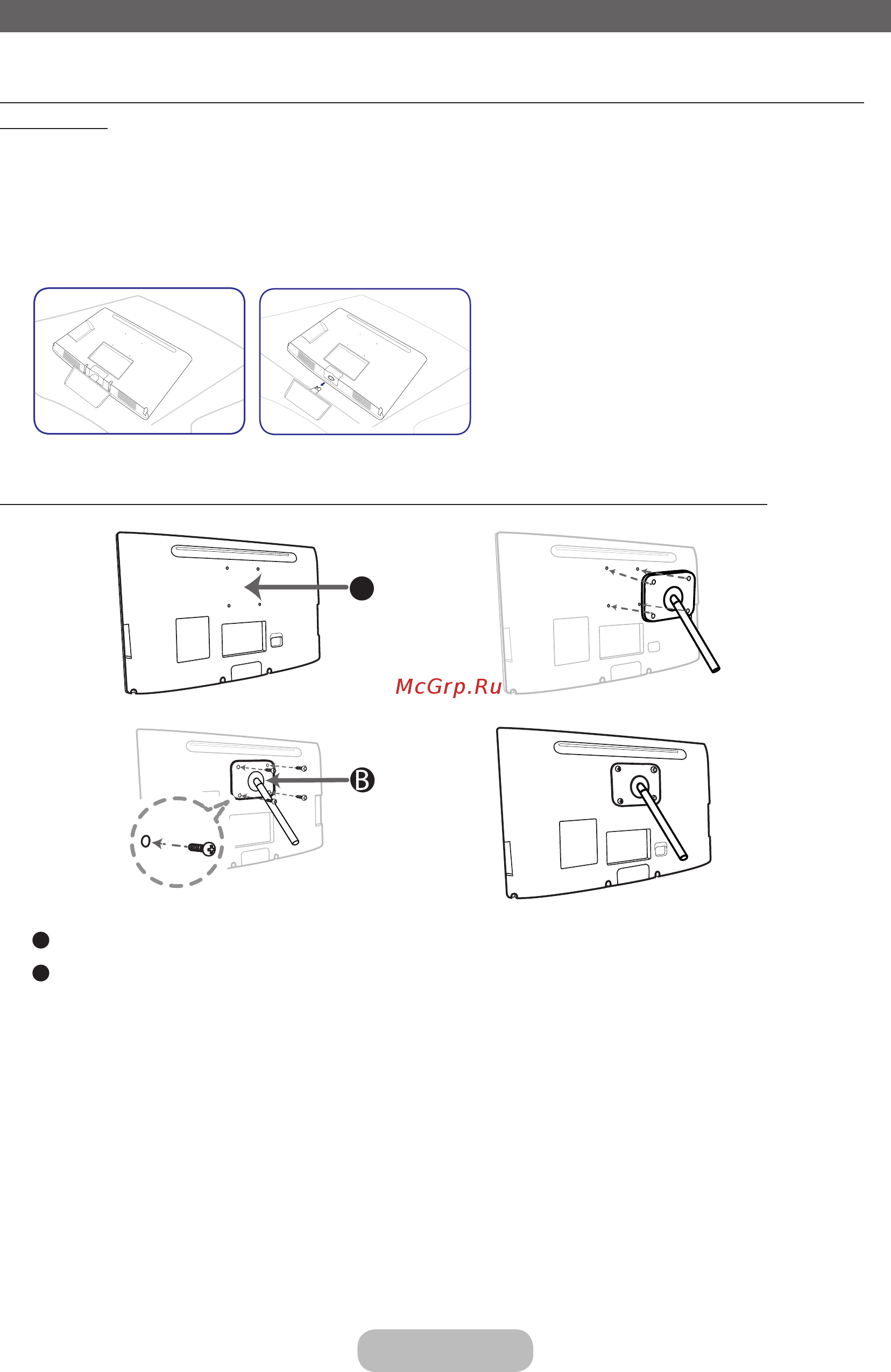 McGrp.Ru

B