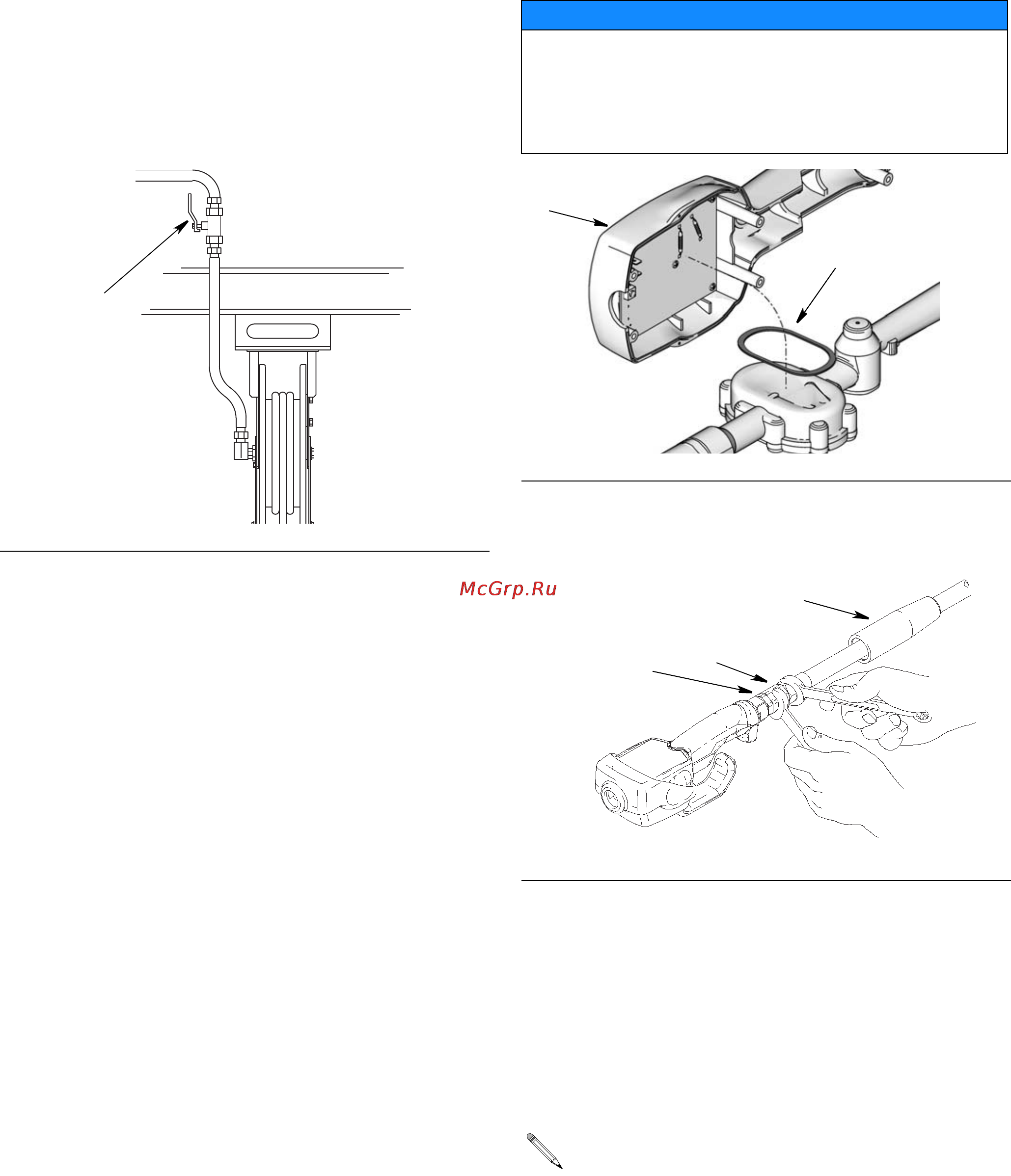 McGrp.Ru