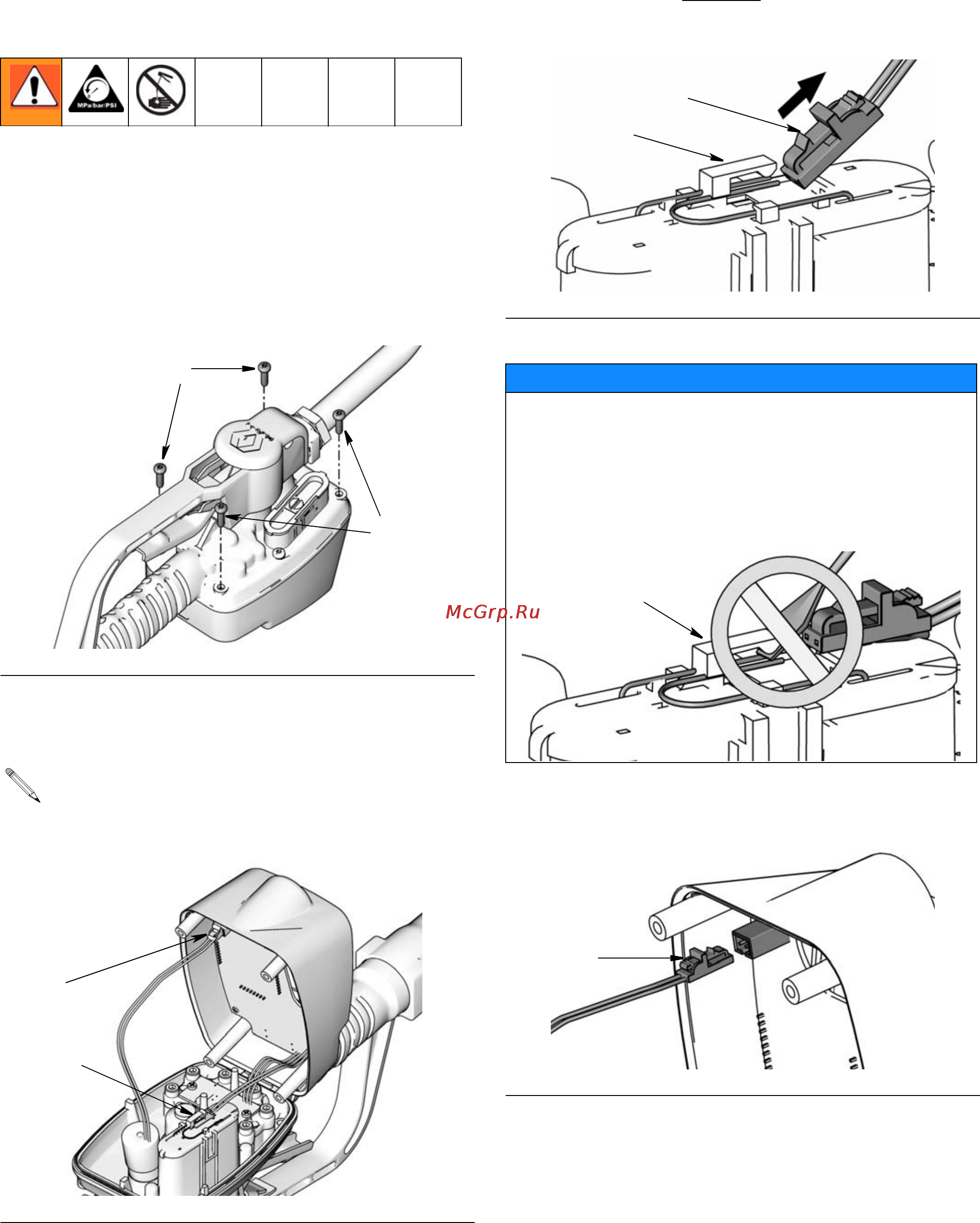 MPa/bar/PSI

McGrp.Ru