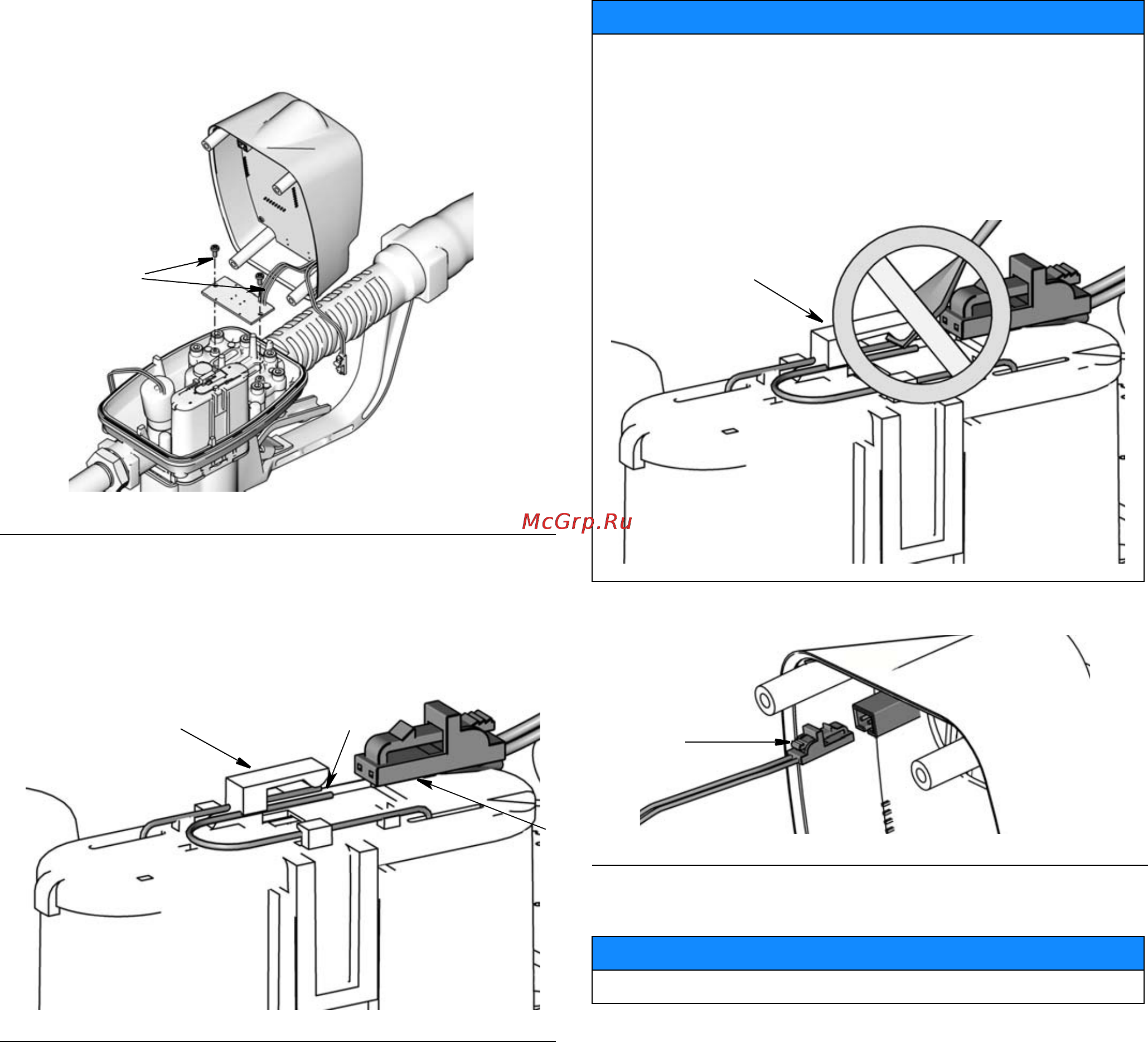 McGrp.Ru