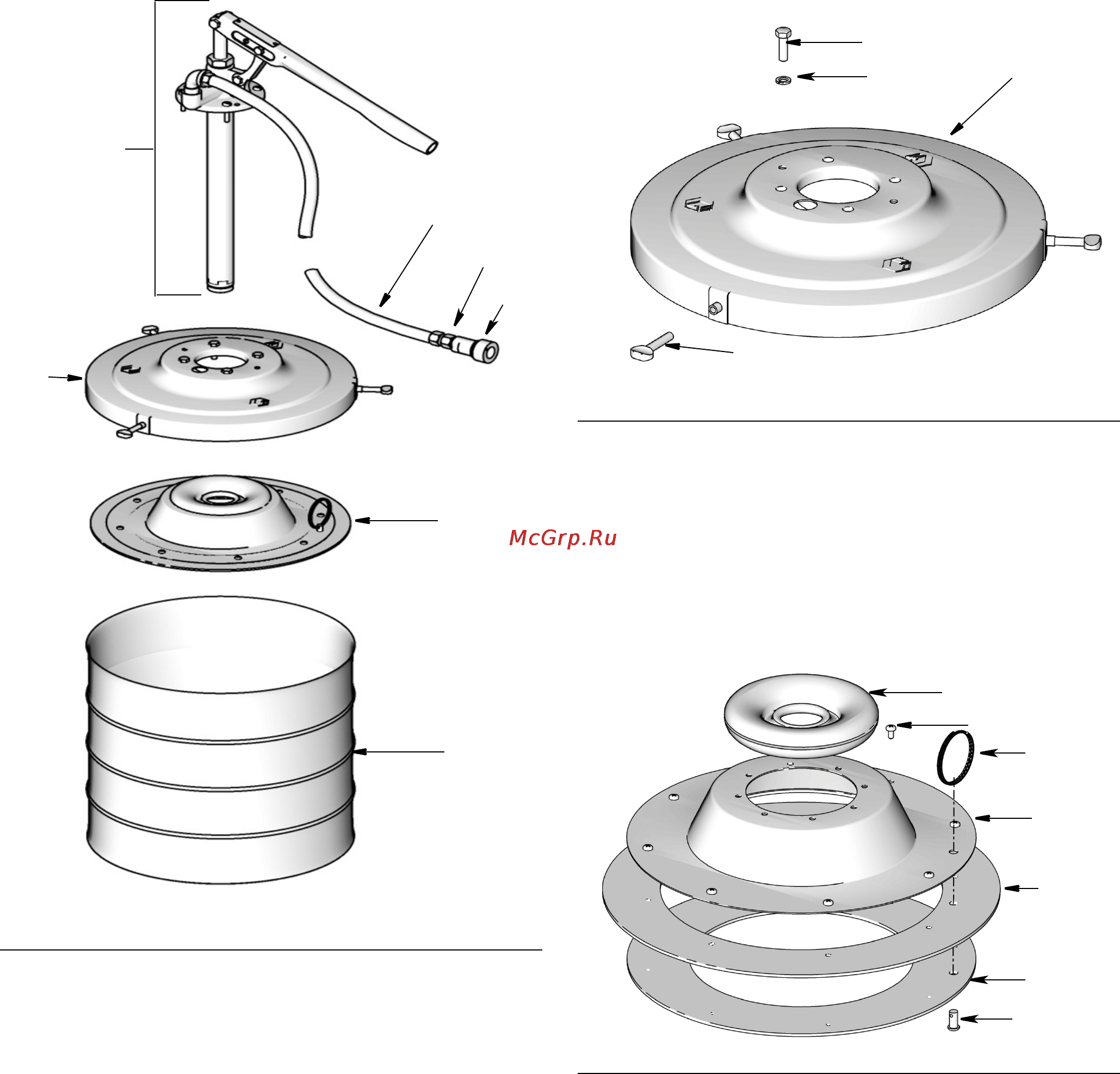 McGrp.Ru