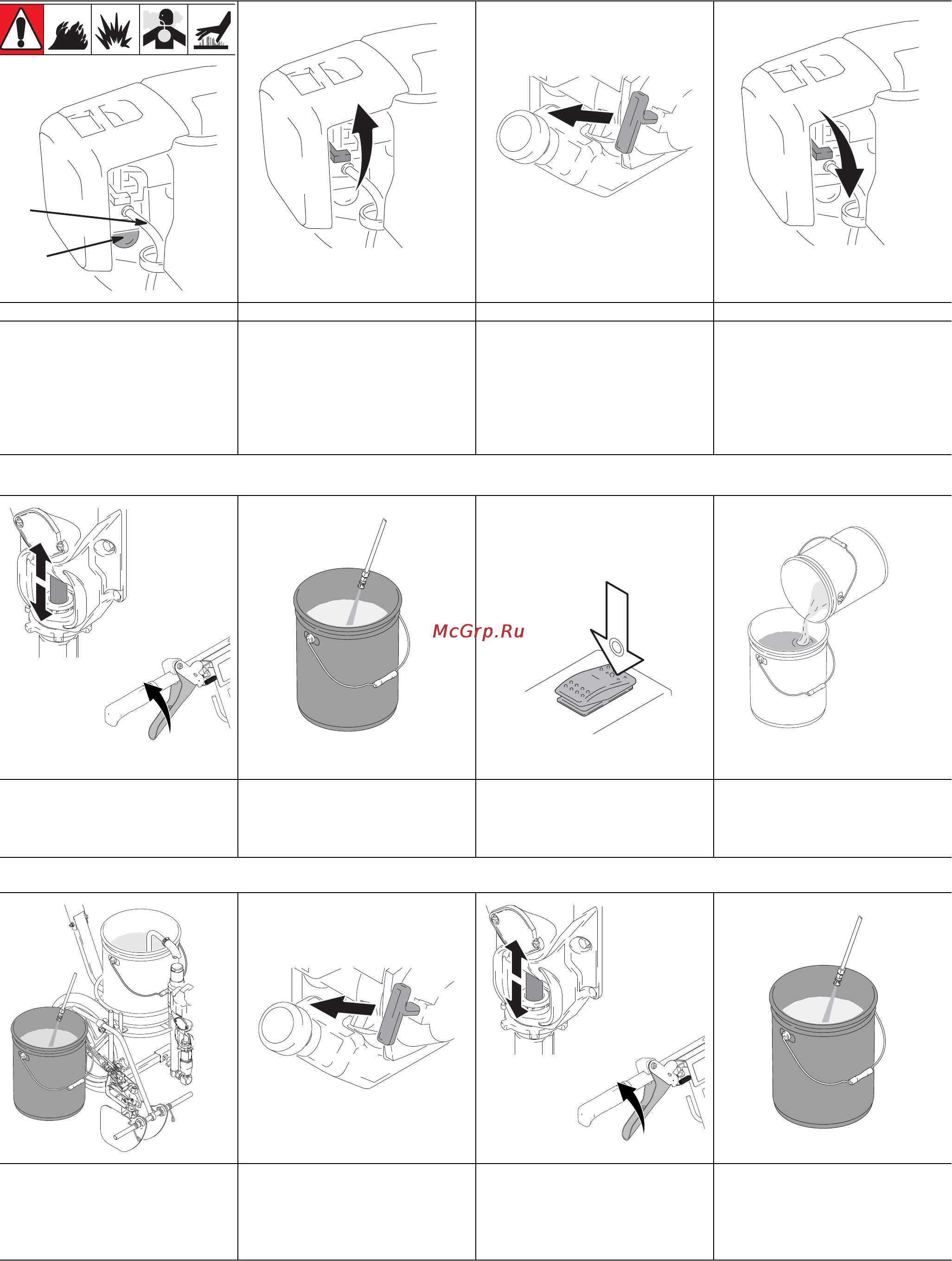 McGrp.Ru