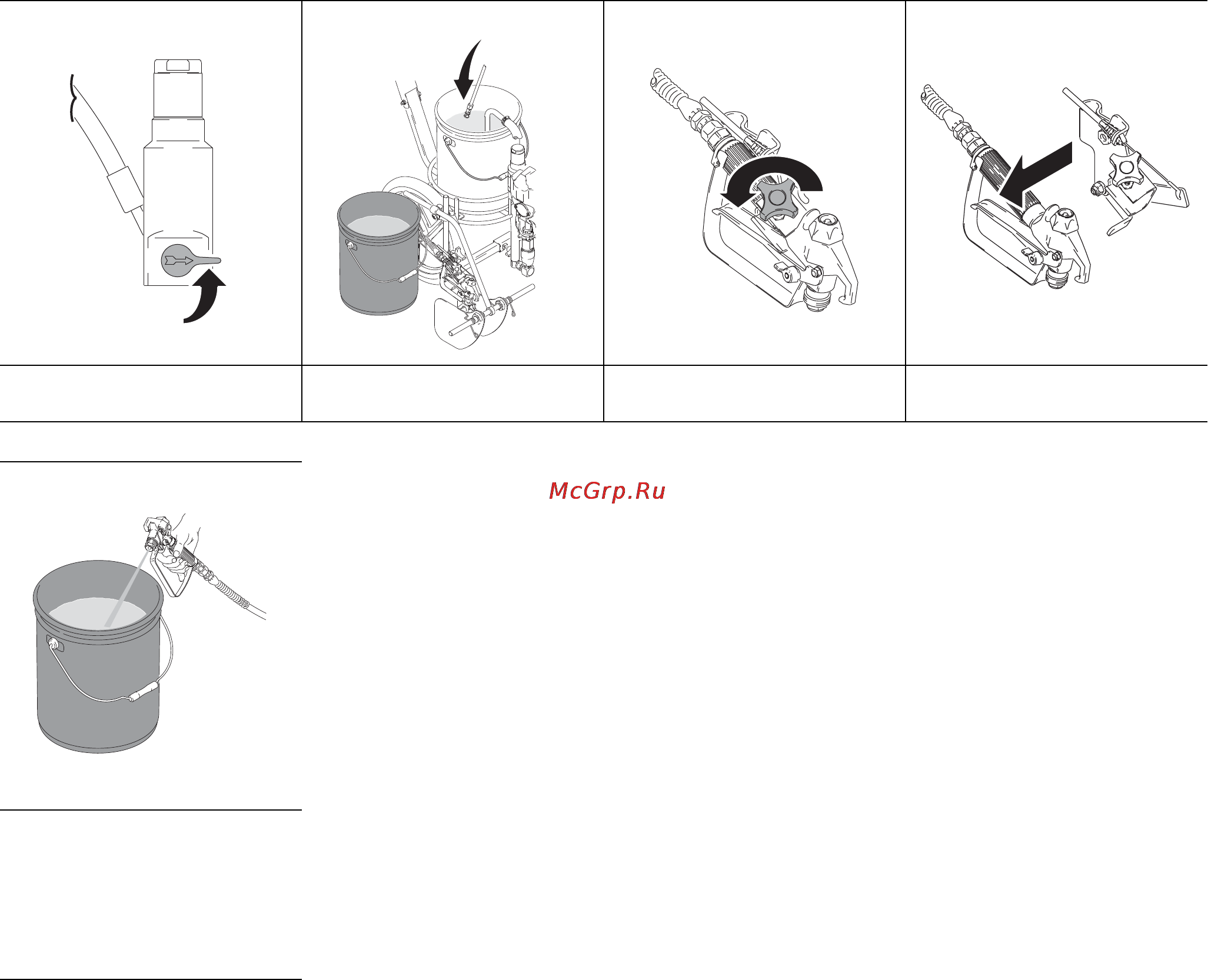 McGrp.Ru