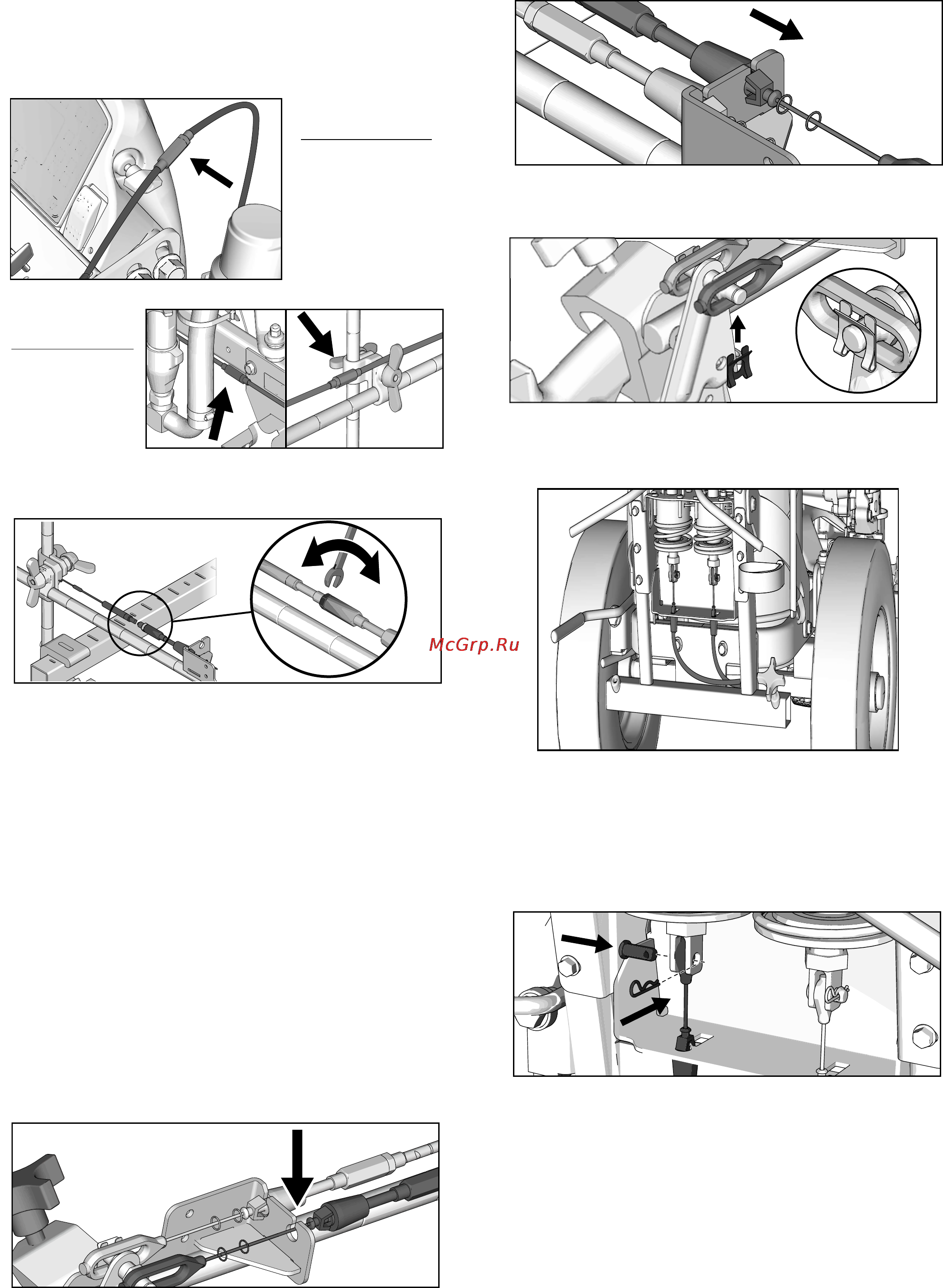 McGrp.Ru