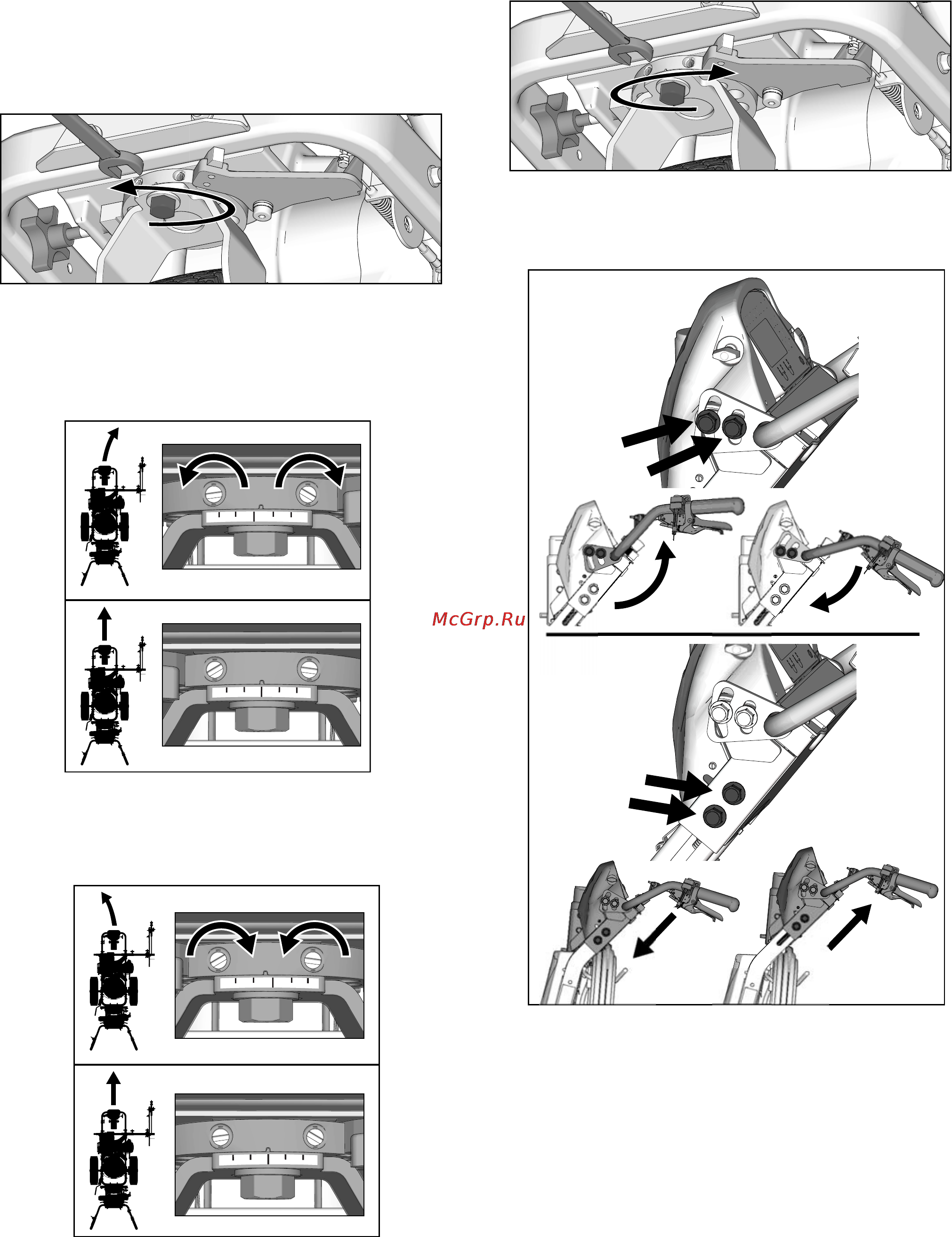 McGrp.Ru