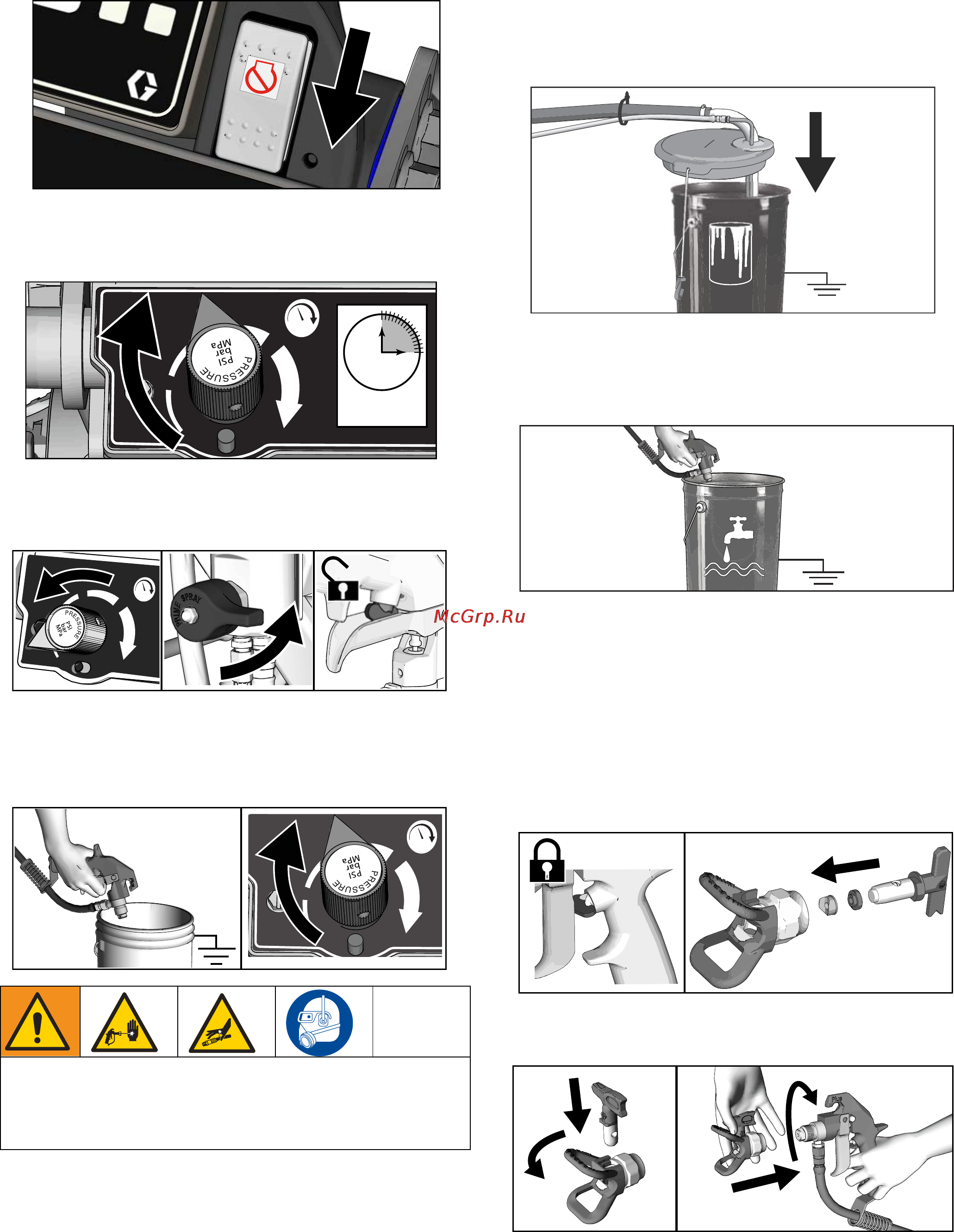 PRESSURE
PSI
bar
MPa

PRESSURE
PSI
bar
MPa

PRIME SPRAY

McGrp.Ru

PRESSURE
PSI
bar
MPa