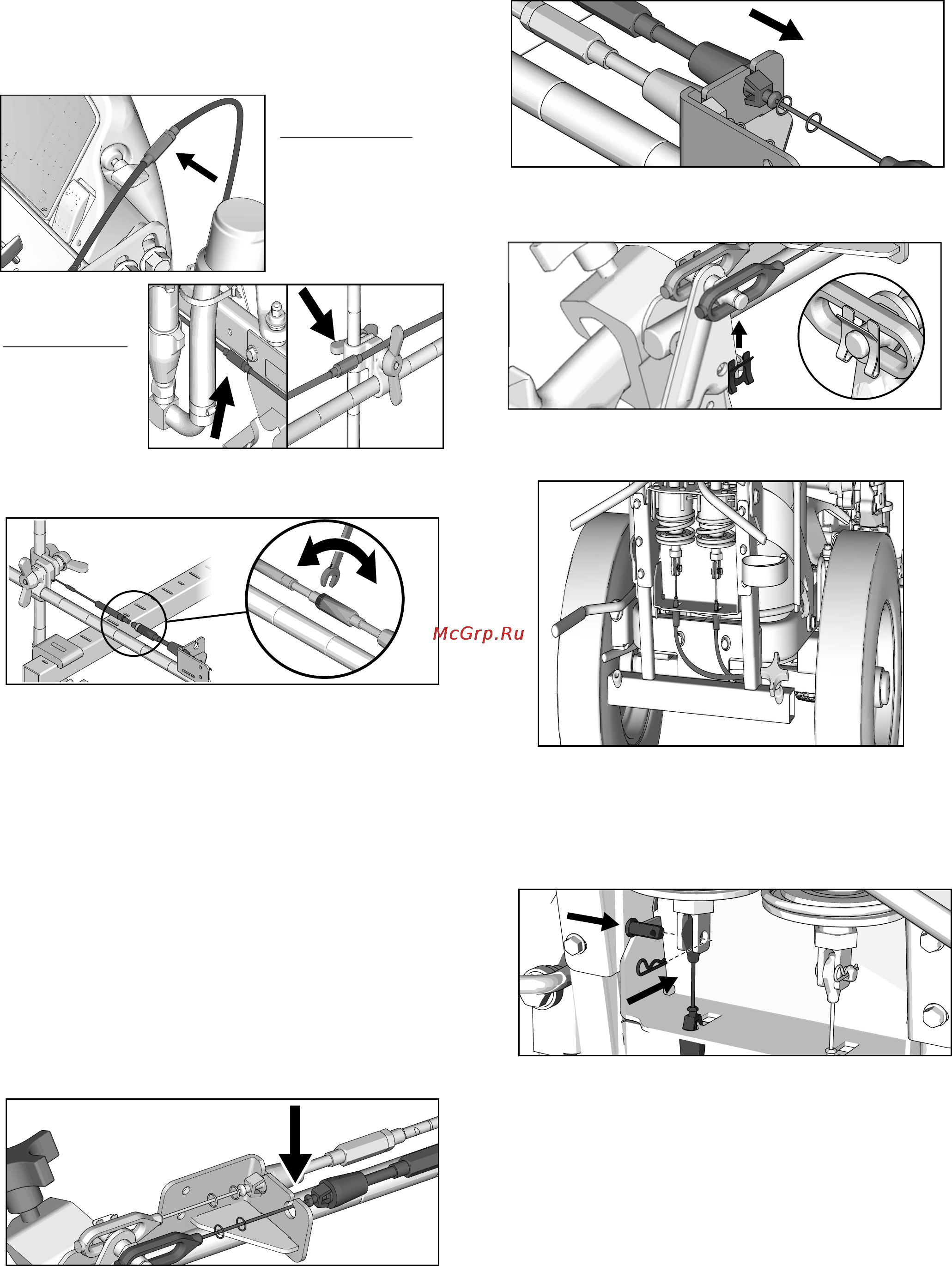 McGrp.Ru