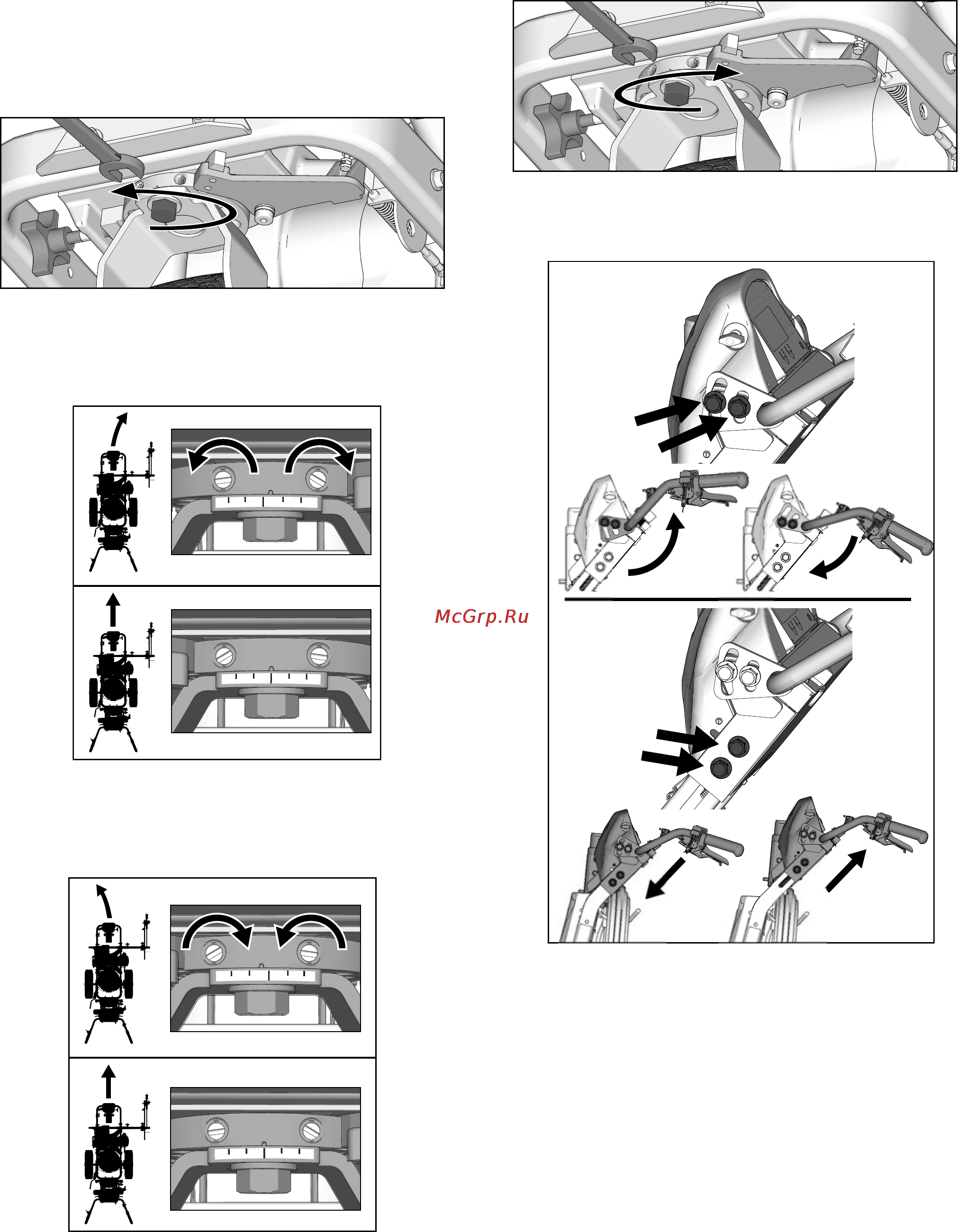 McGrp.Ru