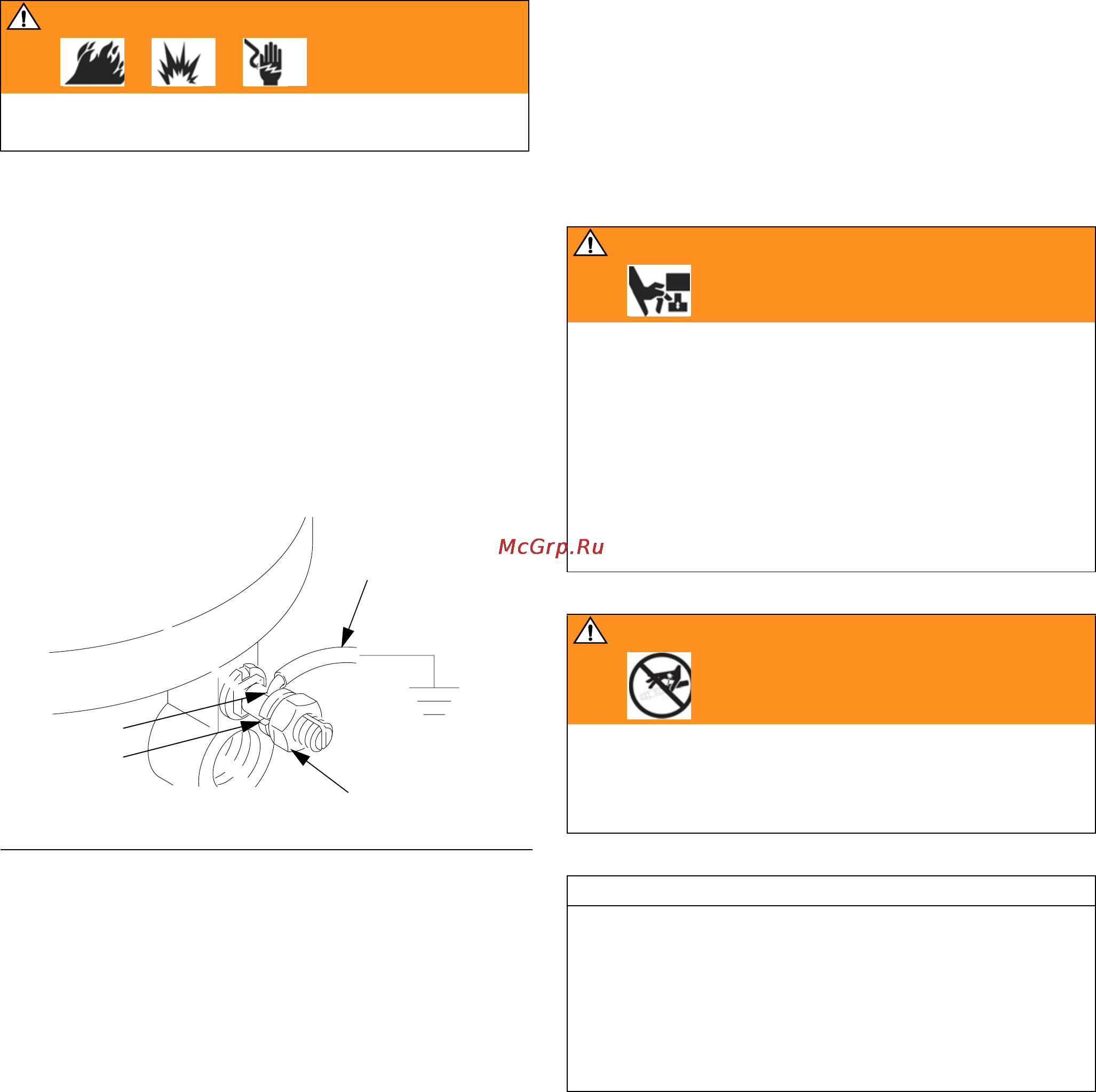 McGrp.Ru