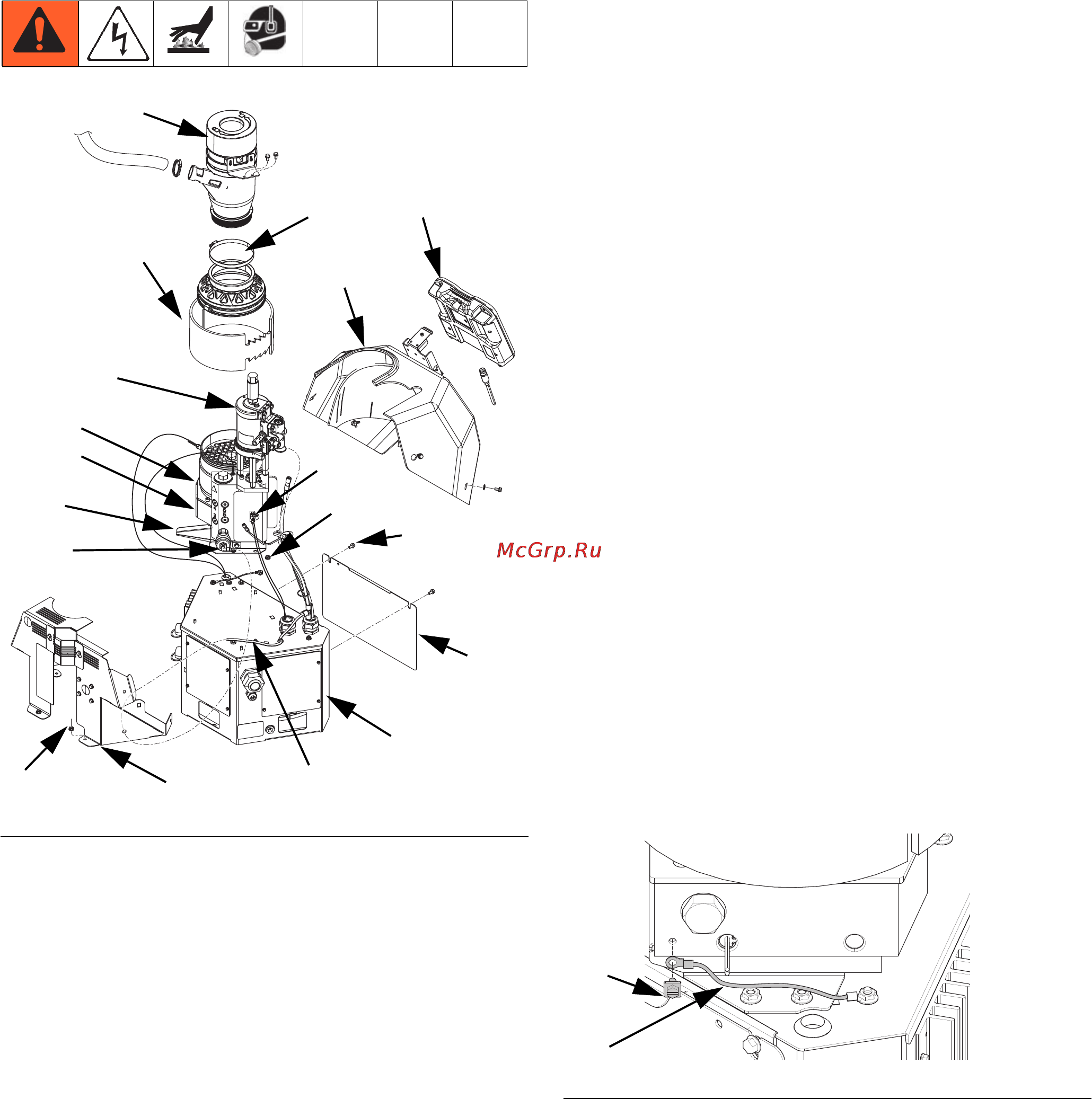 McGrp.Ru