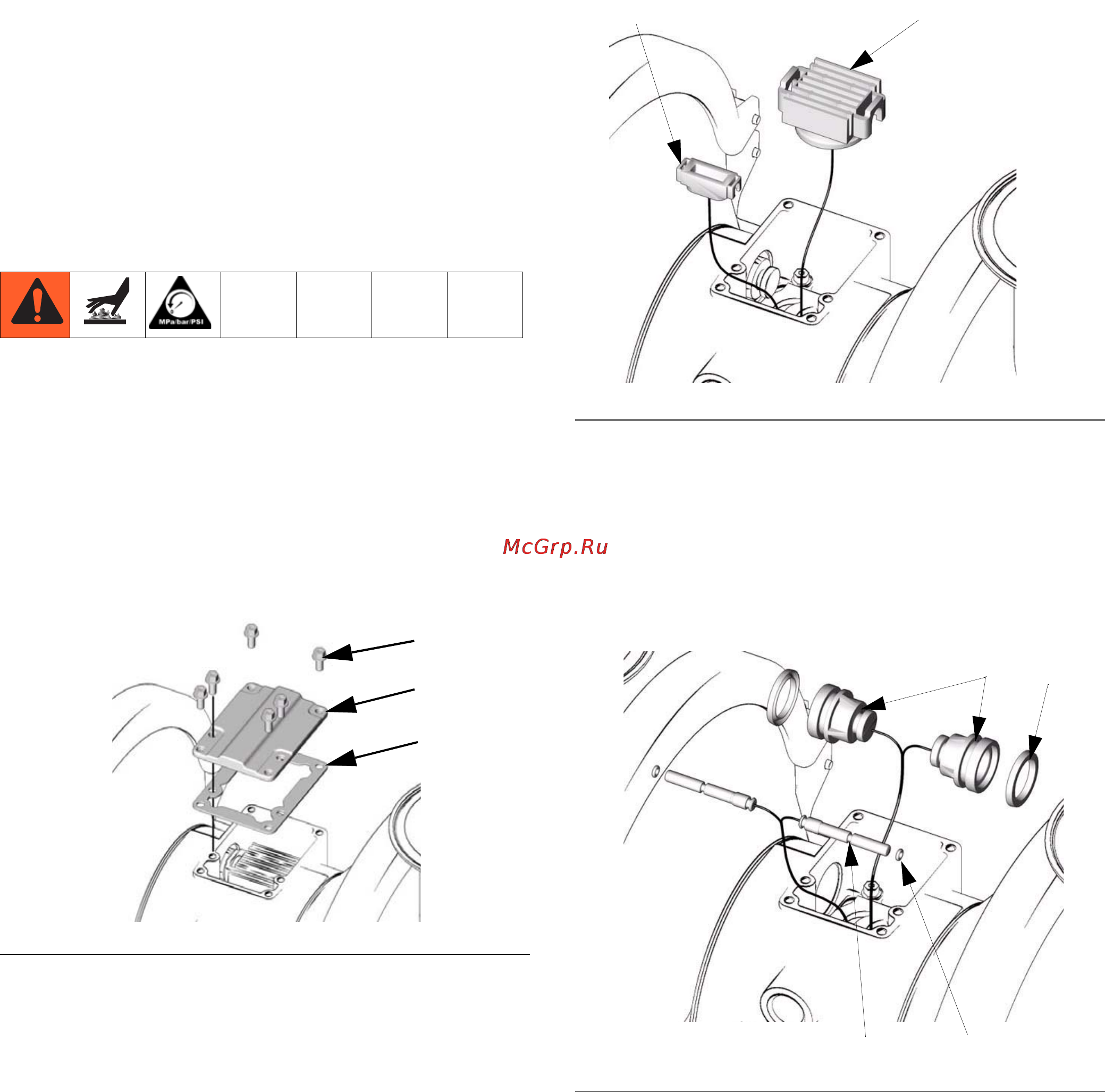 MPa/bar/PSI

McGrp.Ru